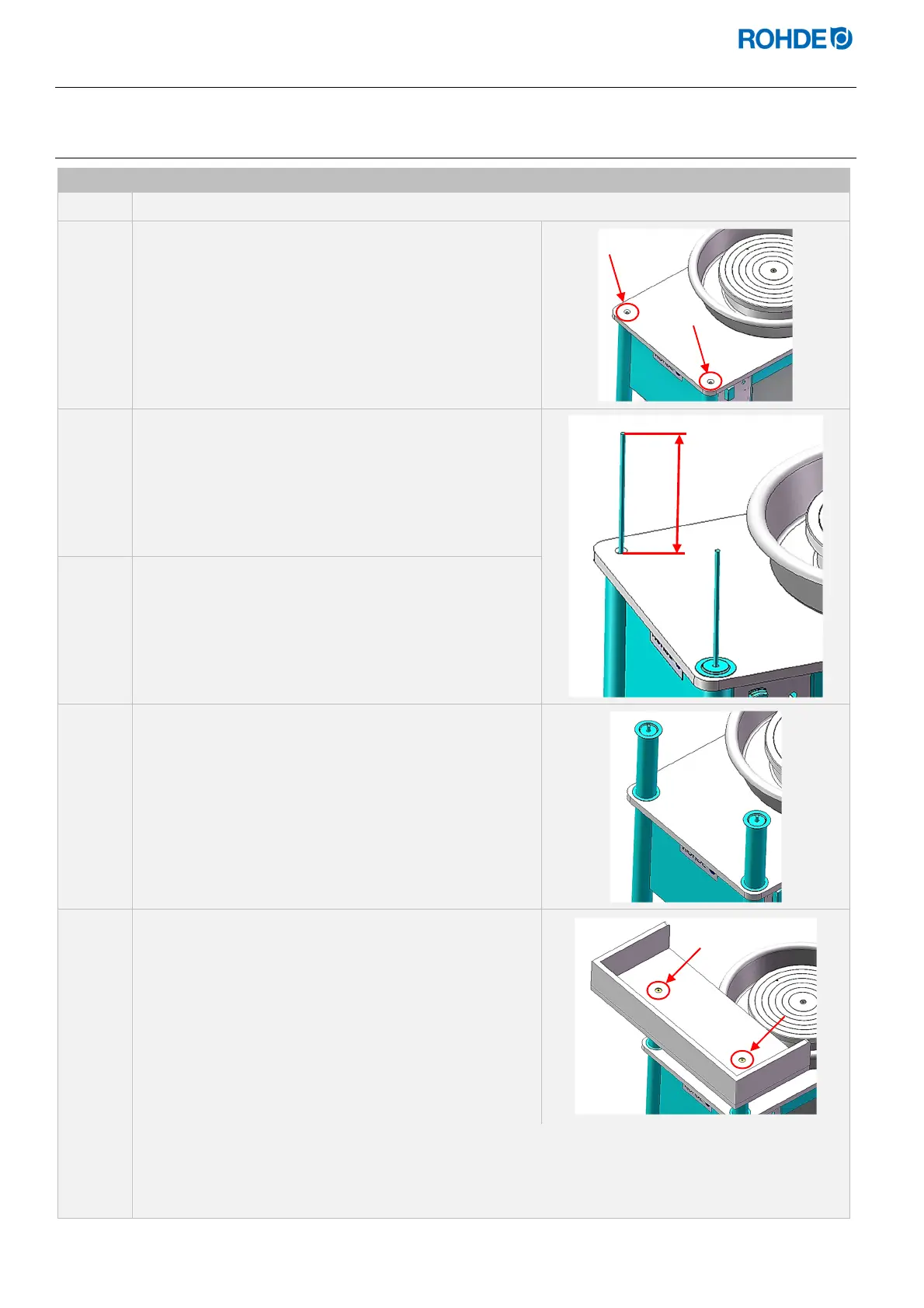 ROHDE