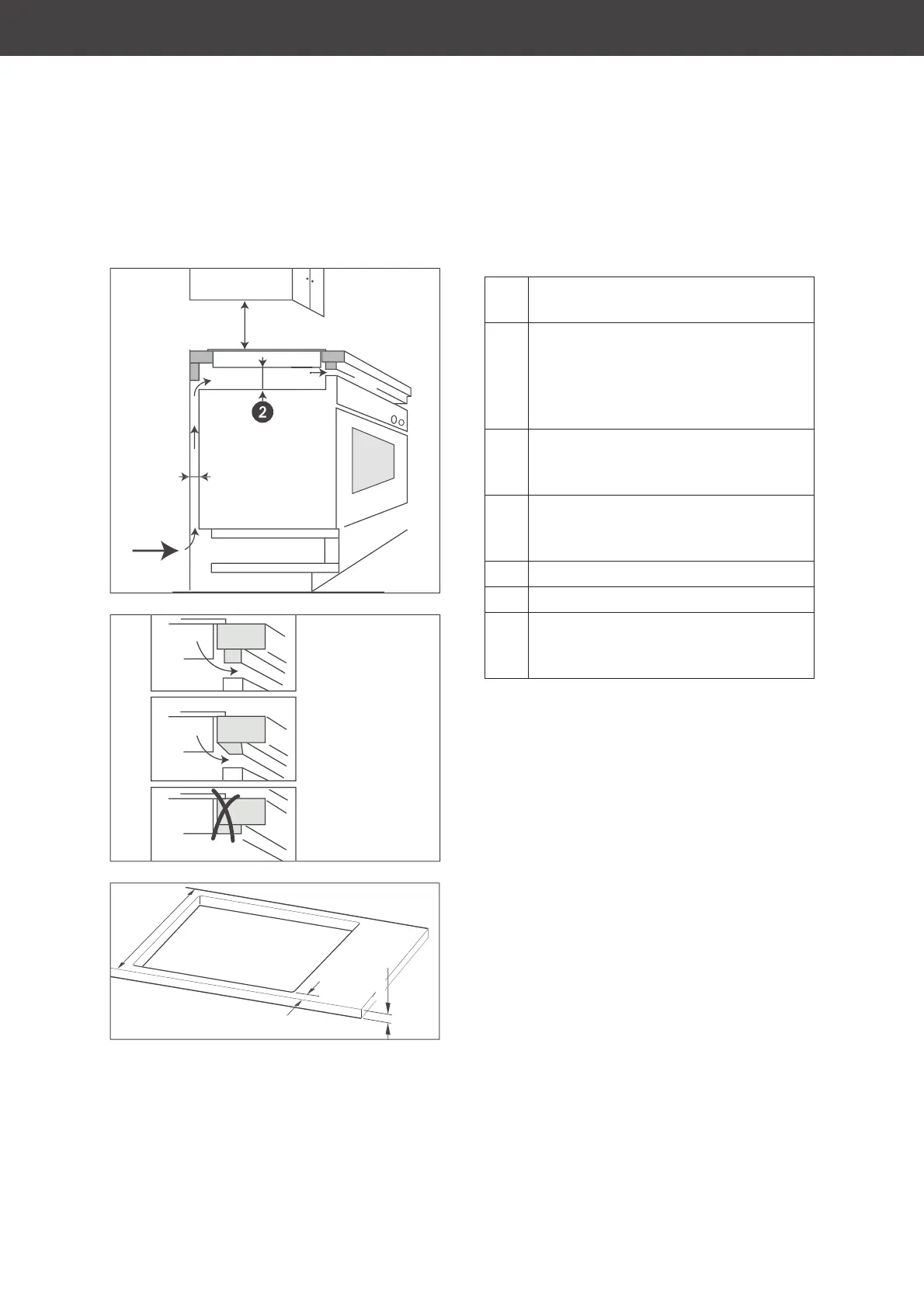 2