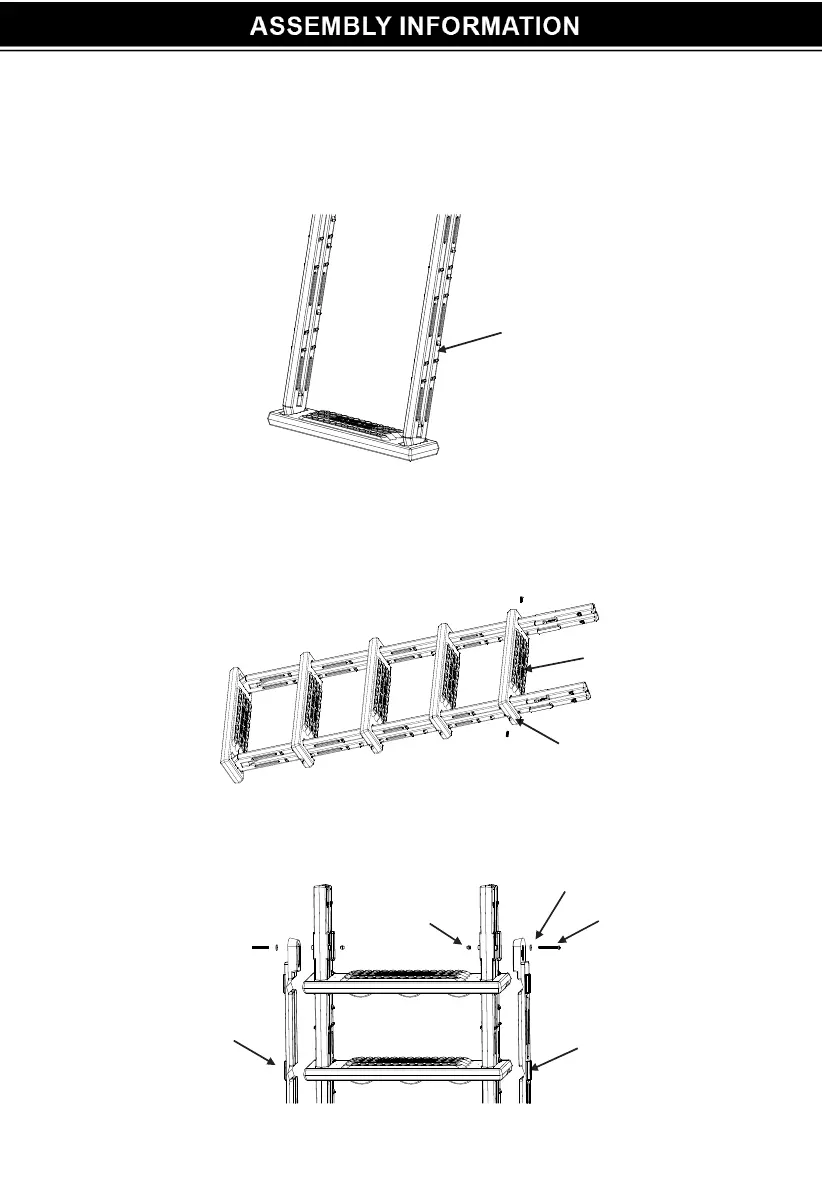 ASSEMBLY INFORMATION