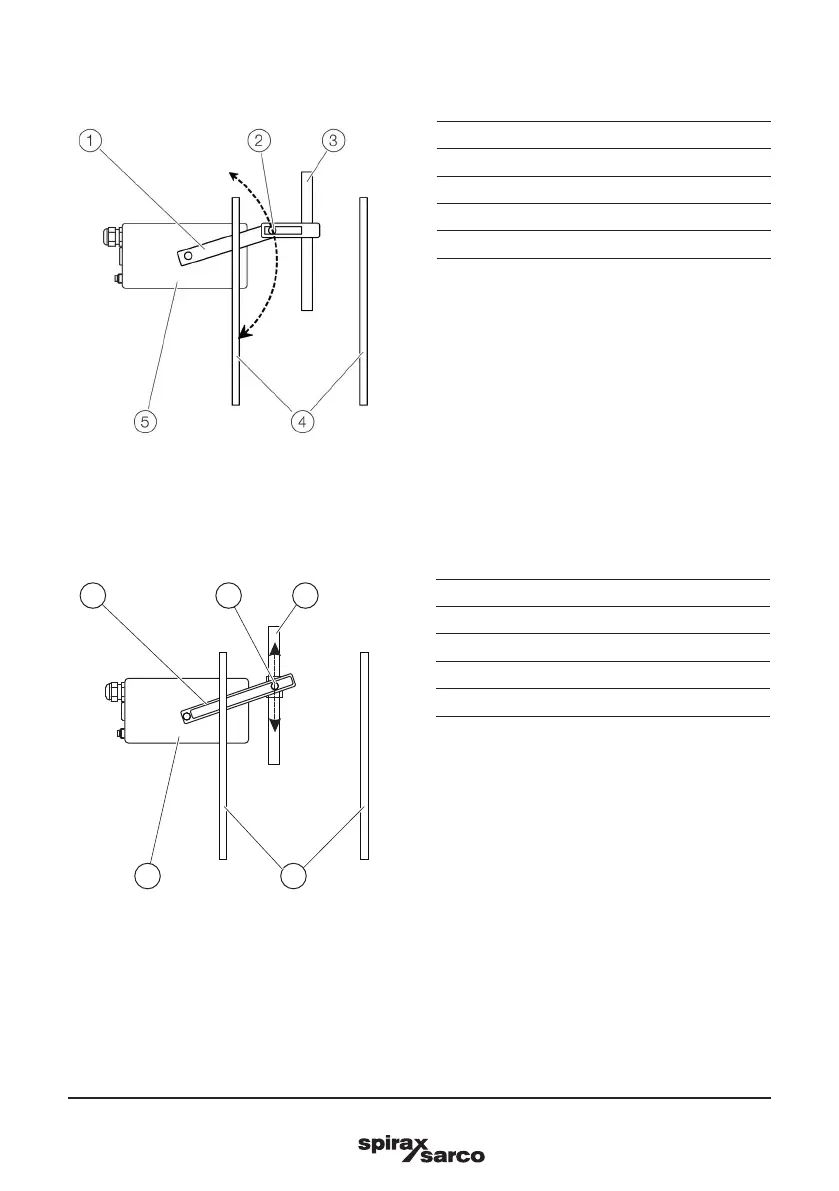 1 2 3

5 4

spirax sarco