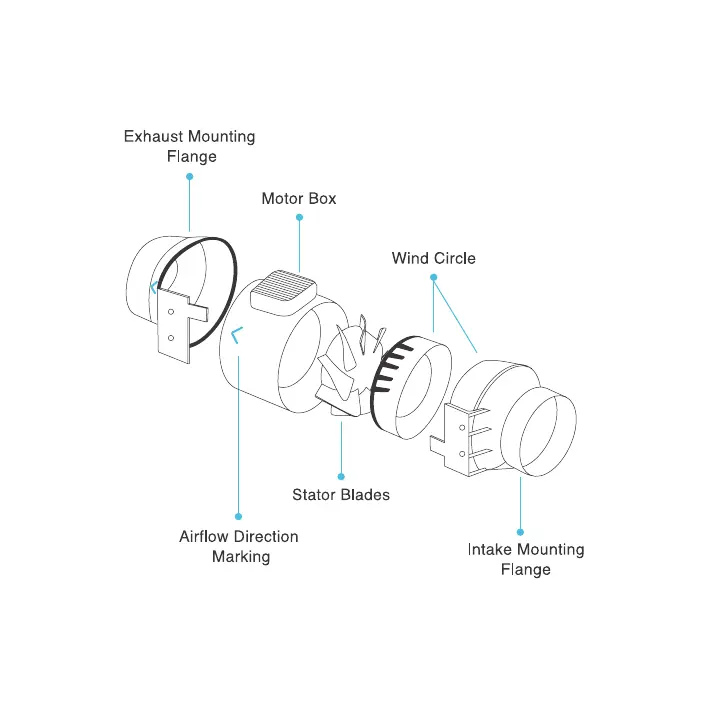 Exhaust Mounting Flange

Motor Box

Wind Circle

Stator Blades

Airflow Direction Marking

Intake Mounting Flange