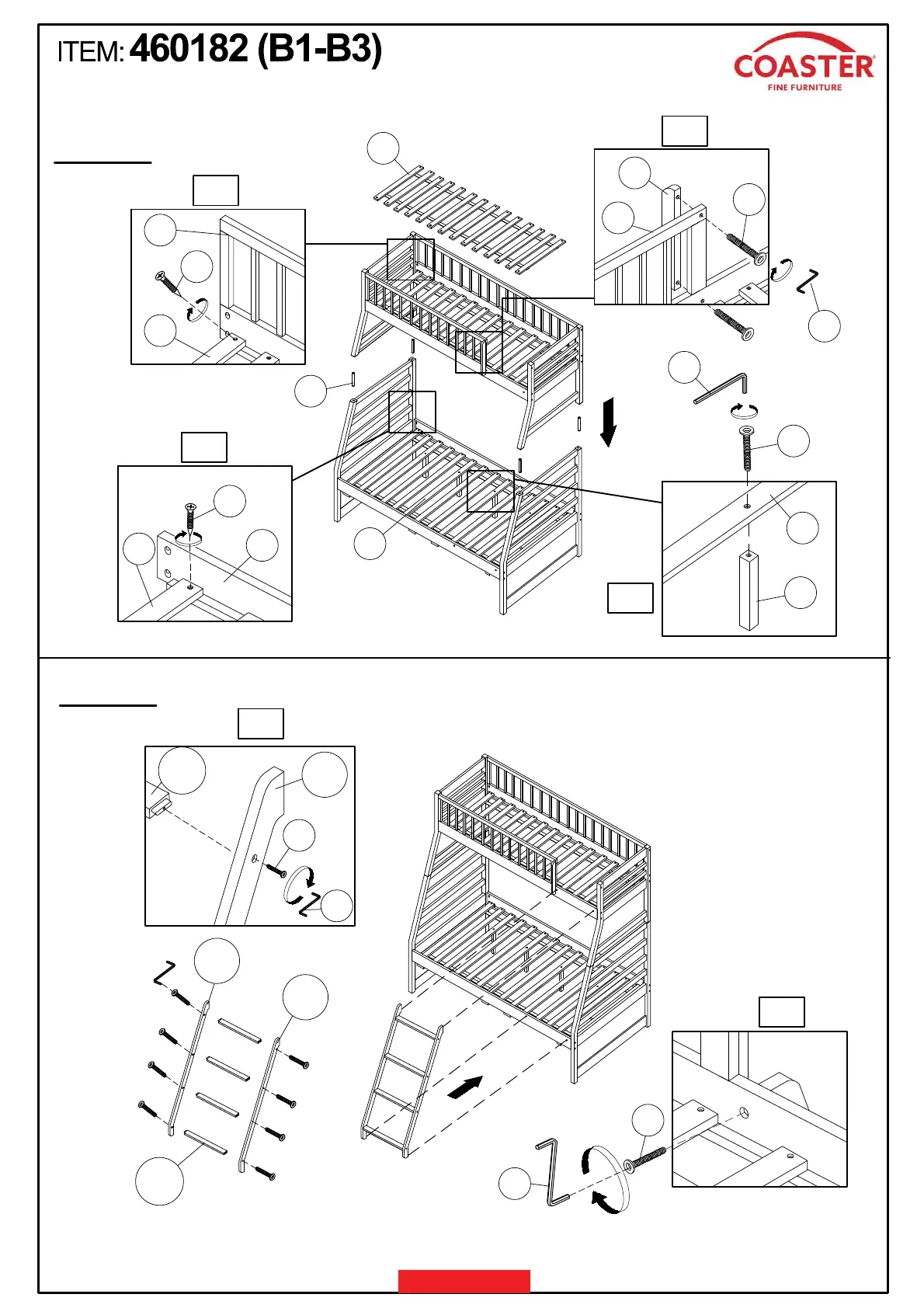 ITEM: 460182 (B1-B3)

COASTER
FINE FURNITURE