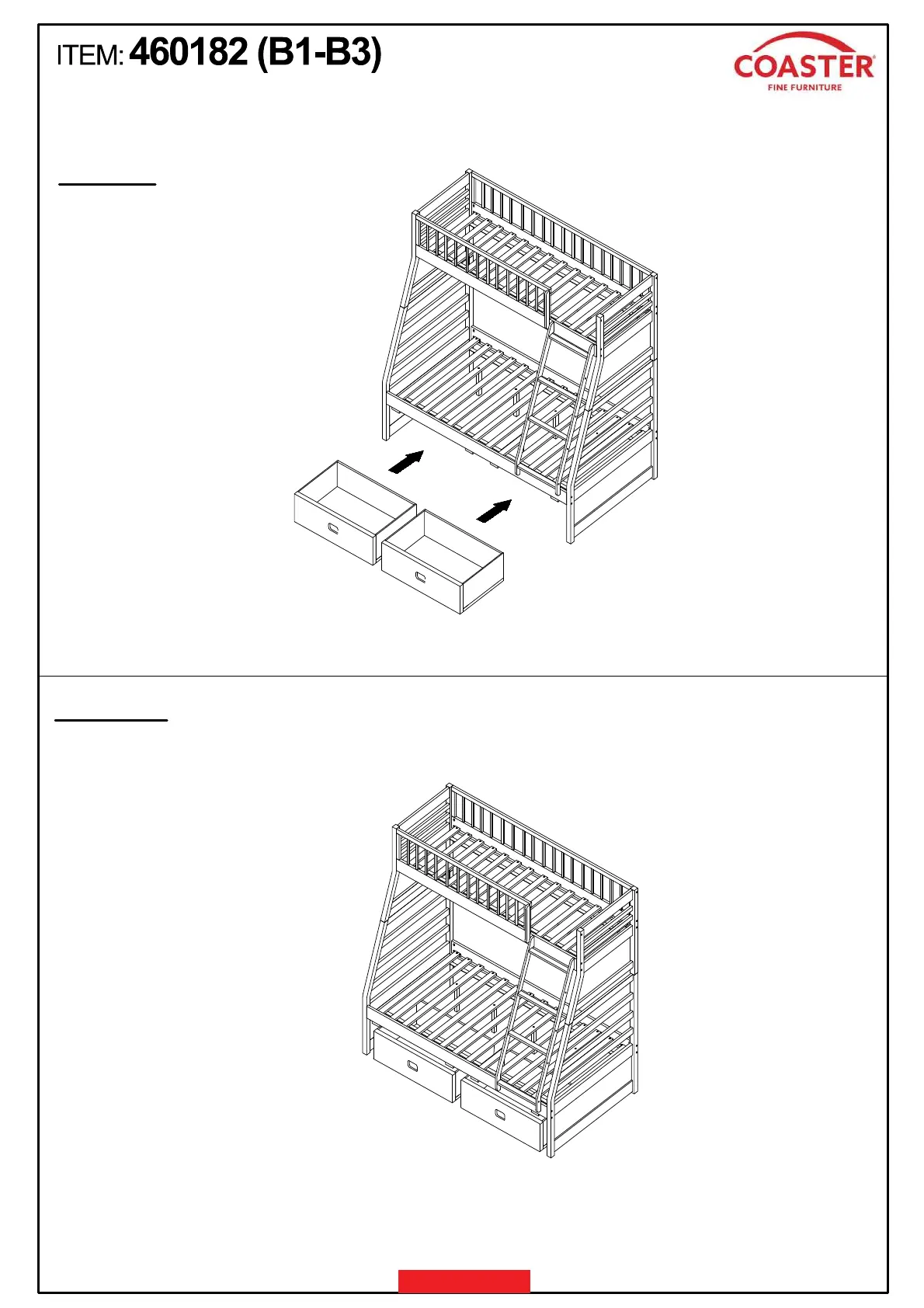 ITEM: 460182 (B1-B3)

COASTER
FINE FURNITURE