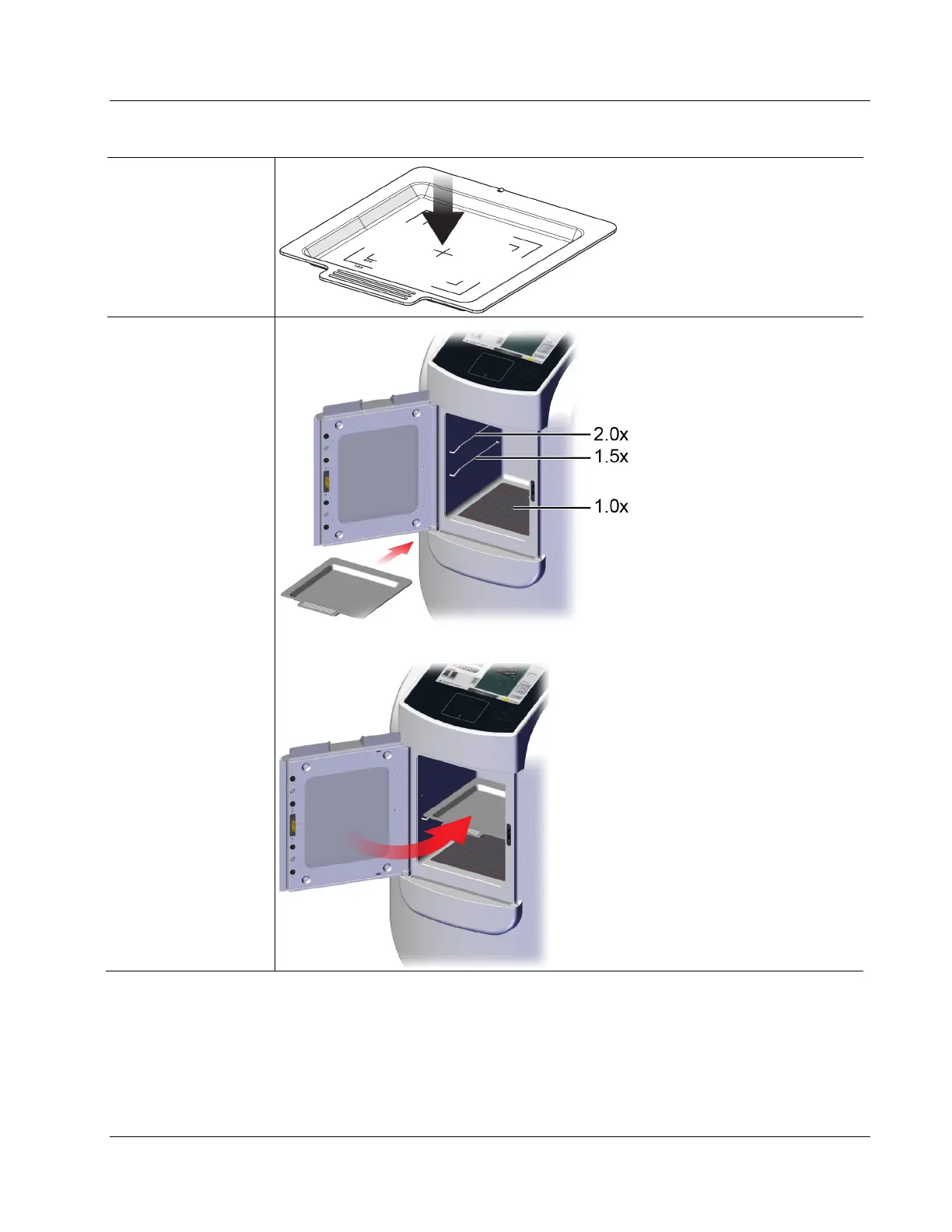 2.0x
1.5x
1.0x