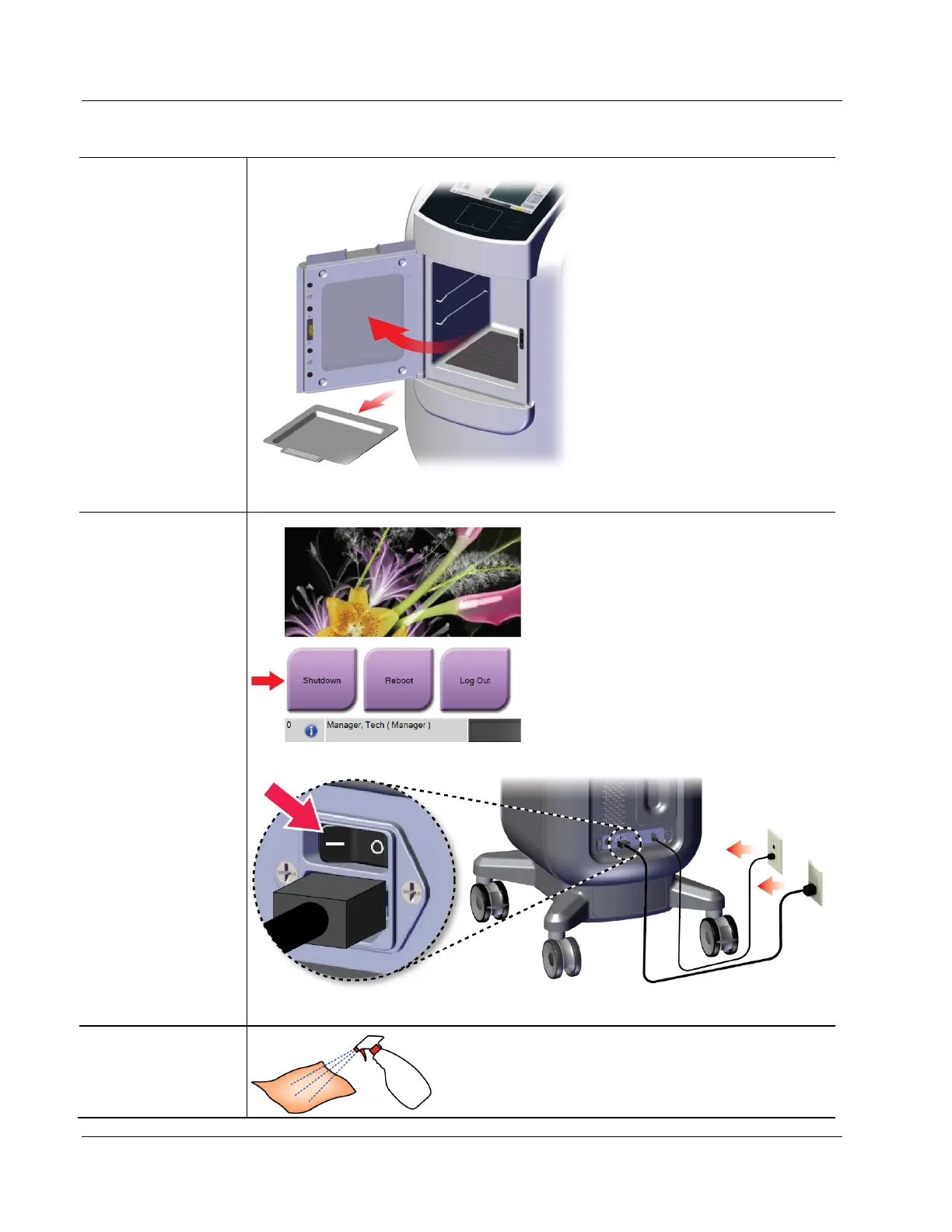 Shutdown

Reboot

Log Out

0

Manager, Tech ( Manager )