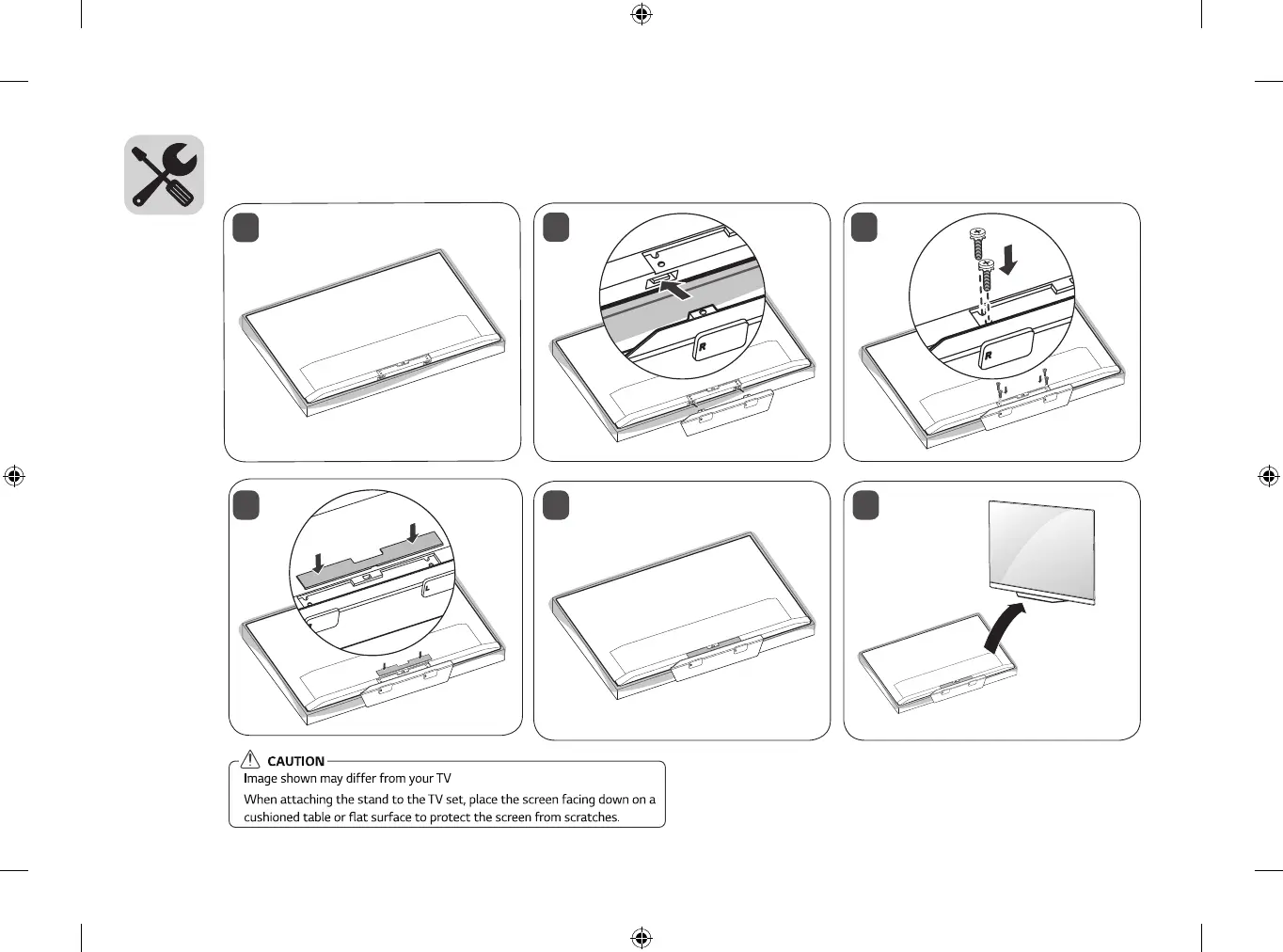 R

R

CAUTION
Image shown may differ from your TV
When attaching the stand to the TV set, place the screen facing down on a cushioned table or flat surface to protect the screen from scratches.