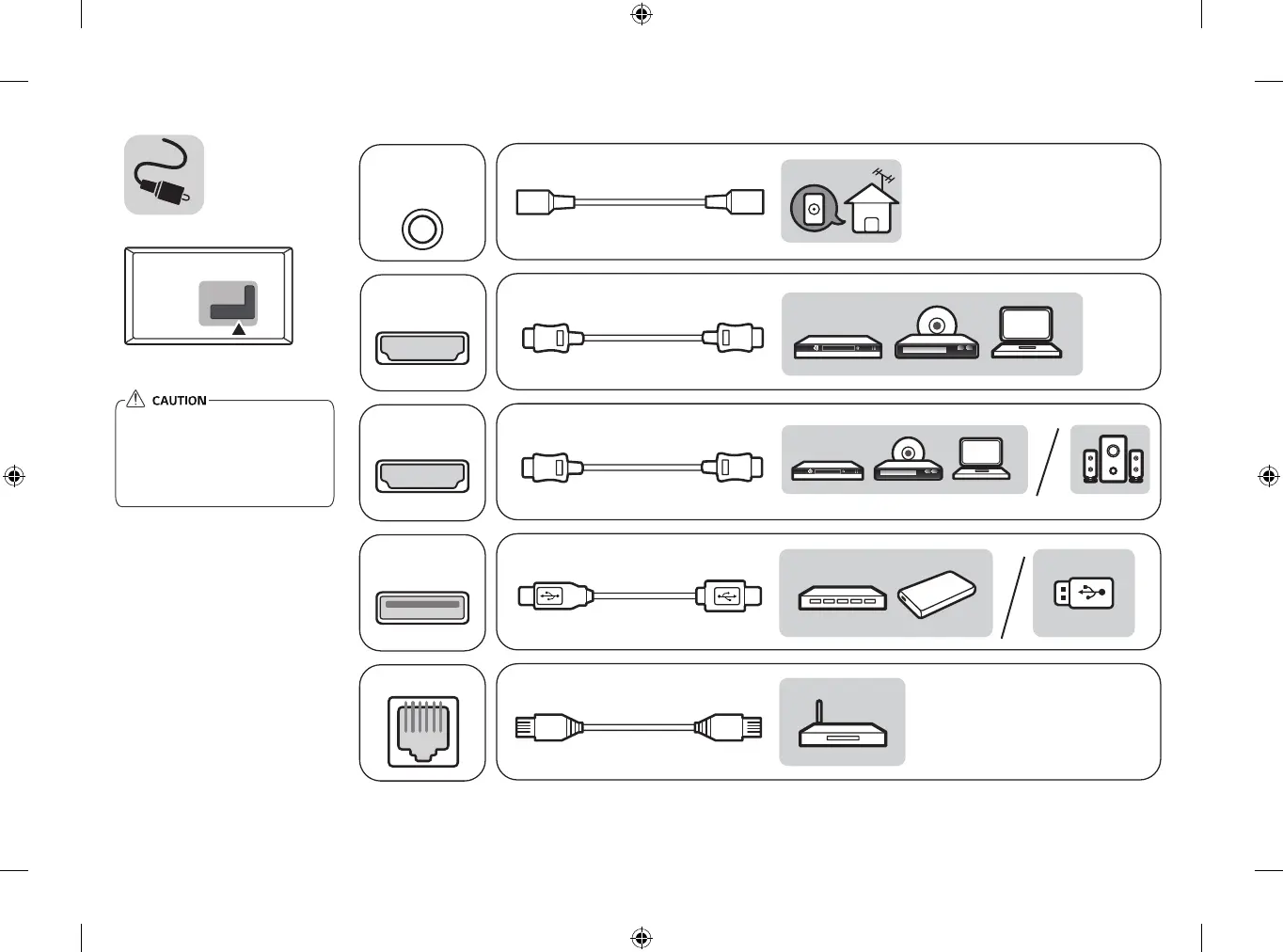 CAUTION