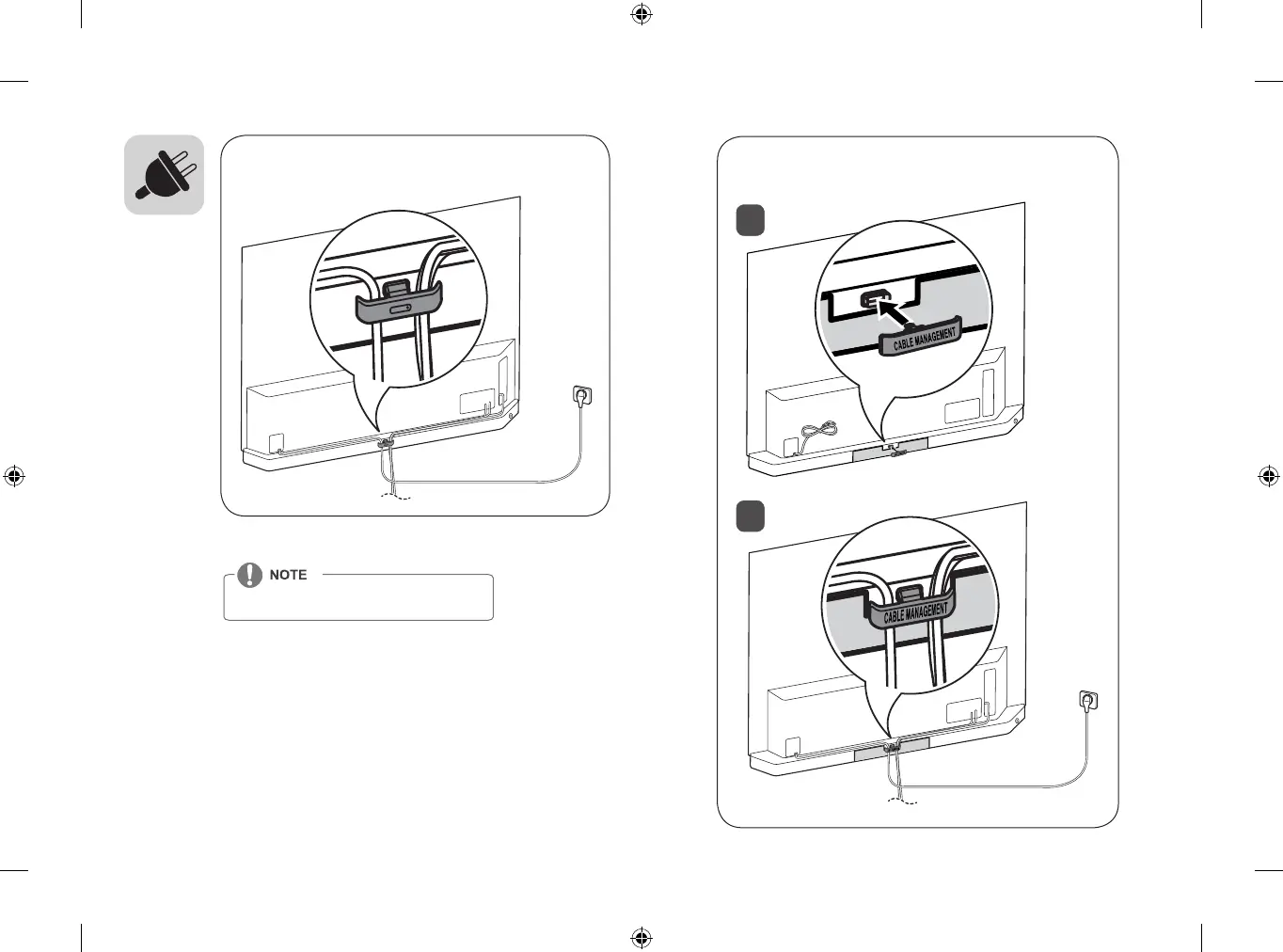 NOTE

CABLE MANAGEMENT

CABLE MANAGEMENT