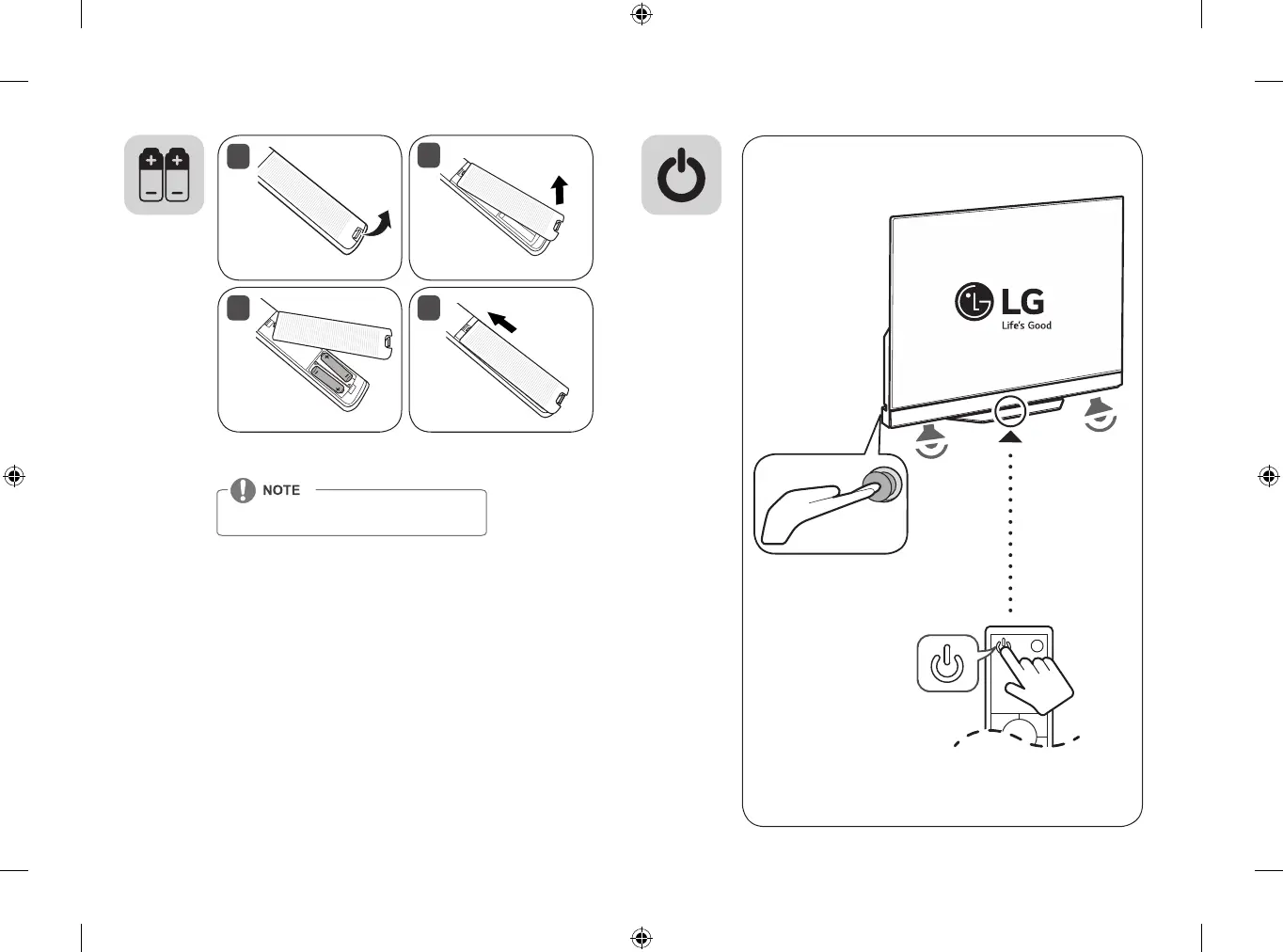 NOTE

LG
Life's Good