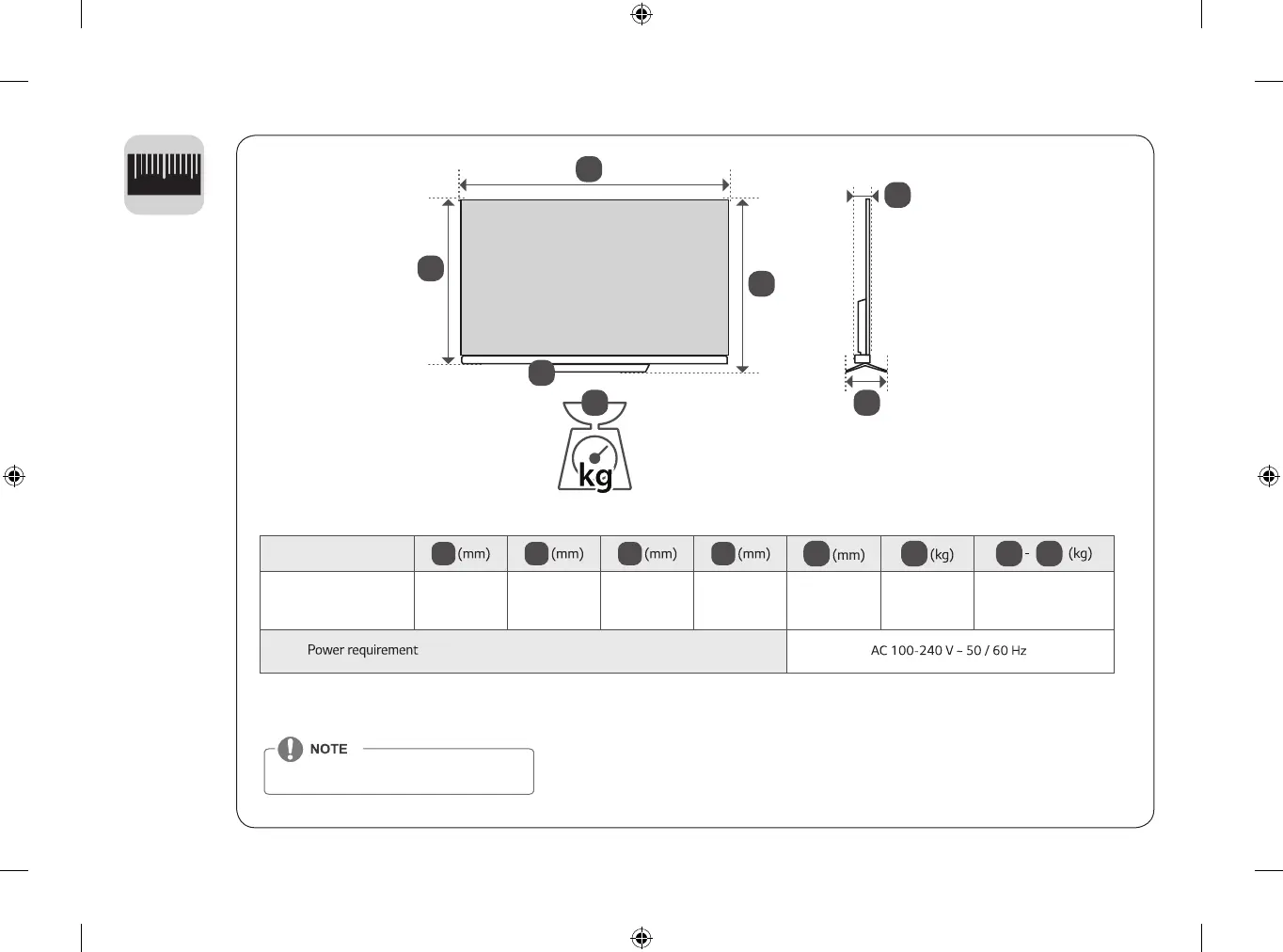 kg

| | (mm) | (mm) | (mm) | (mm) | (mm) | (kg) | - (kg) |
|---|---|---|---|---|---|---|---|
| | | | | | | | |
| Power requirement | | | | | AC 100-240 V ~ 50 / 60 Hz | | |

NOTE