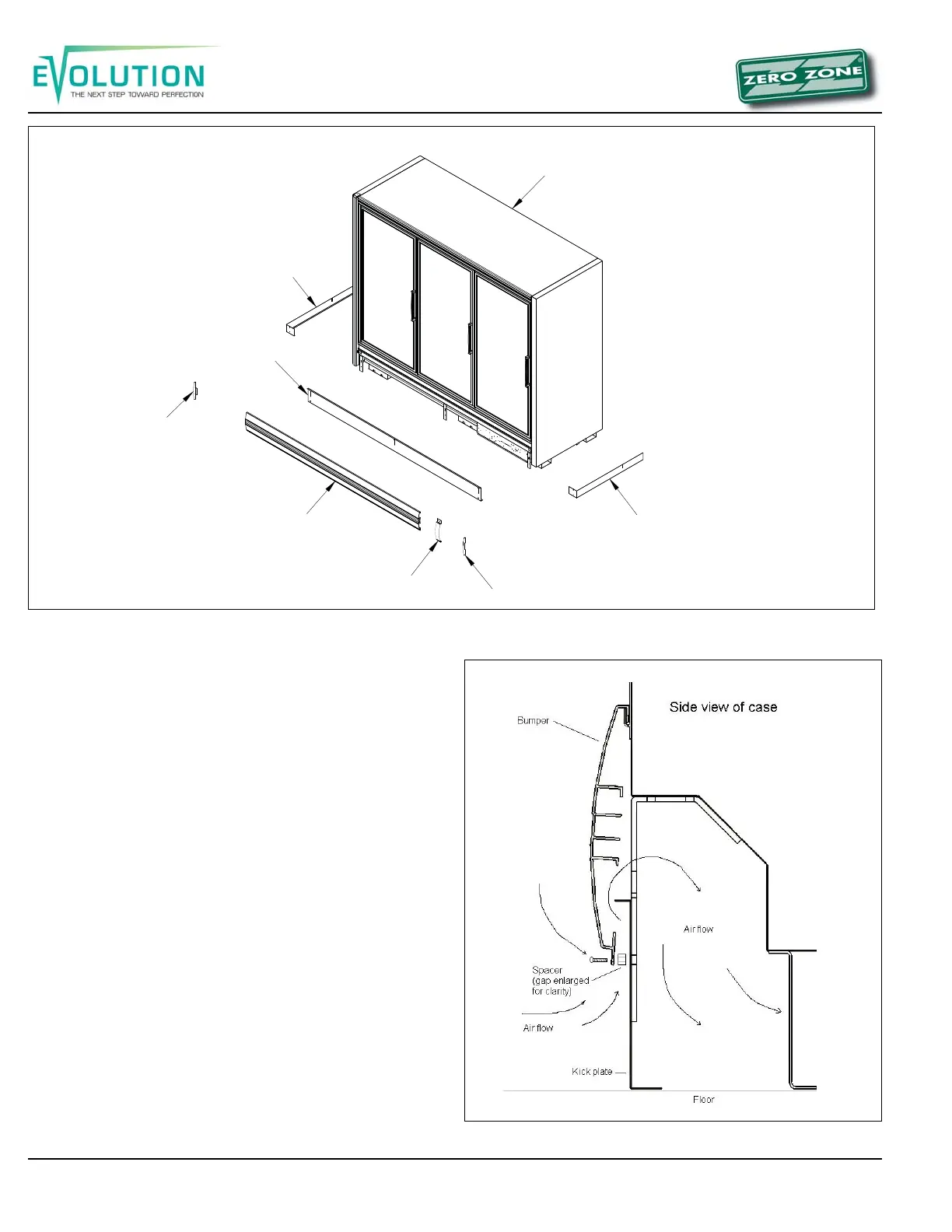 EVOLUTION
THE NEXT STEP TOWARD PERFECTION

ZERO ZONE

Side view of case

Bumper

Air flow

Spacer
(gap enlarged
for clarity)

Air flow

Kick plate

Floor