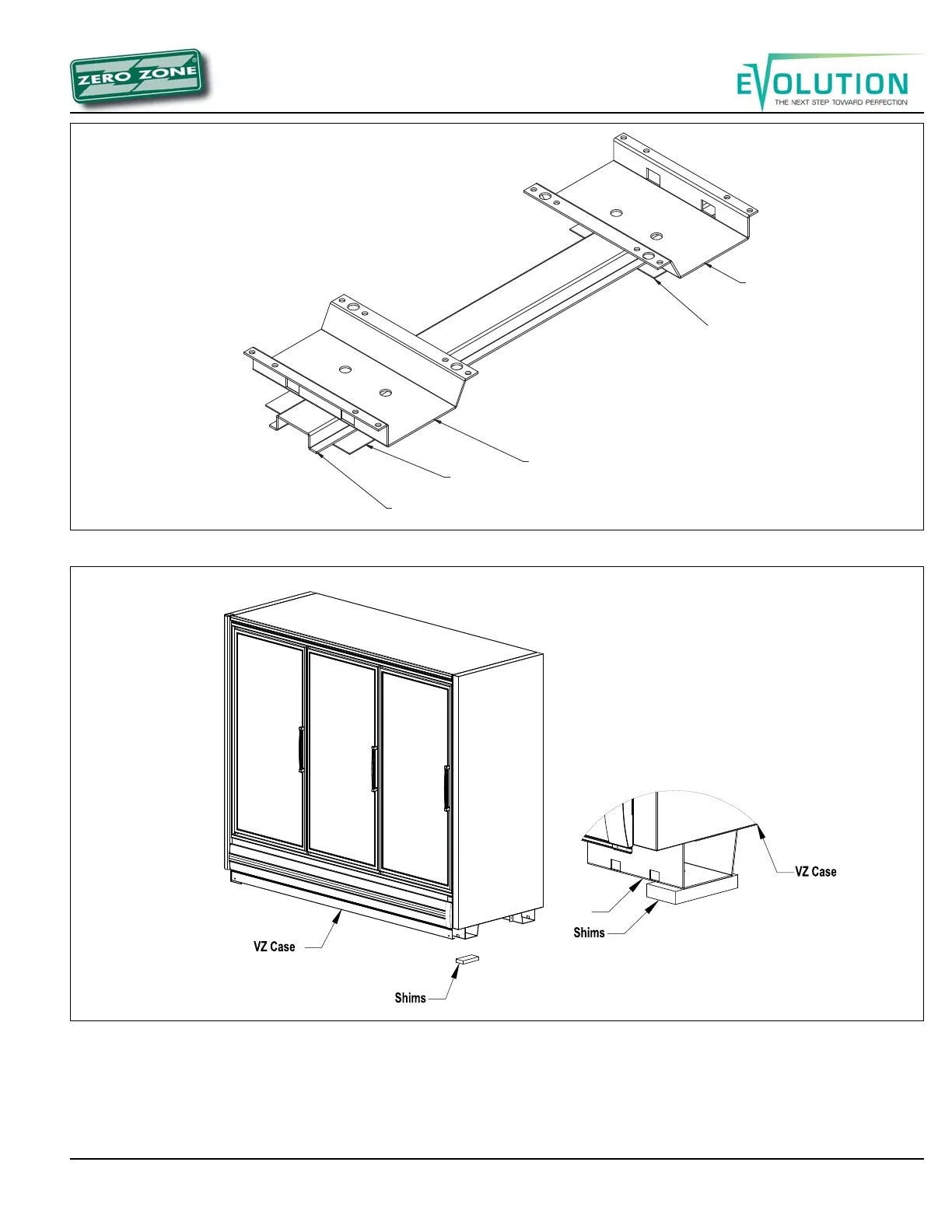 ZERO ZONE

EVOLUTION
THE NEXT STEP TOWARD PERFECTION

VZ Case

Shims

Shims

VZ Case