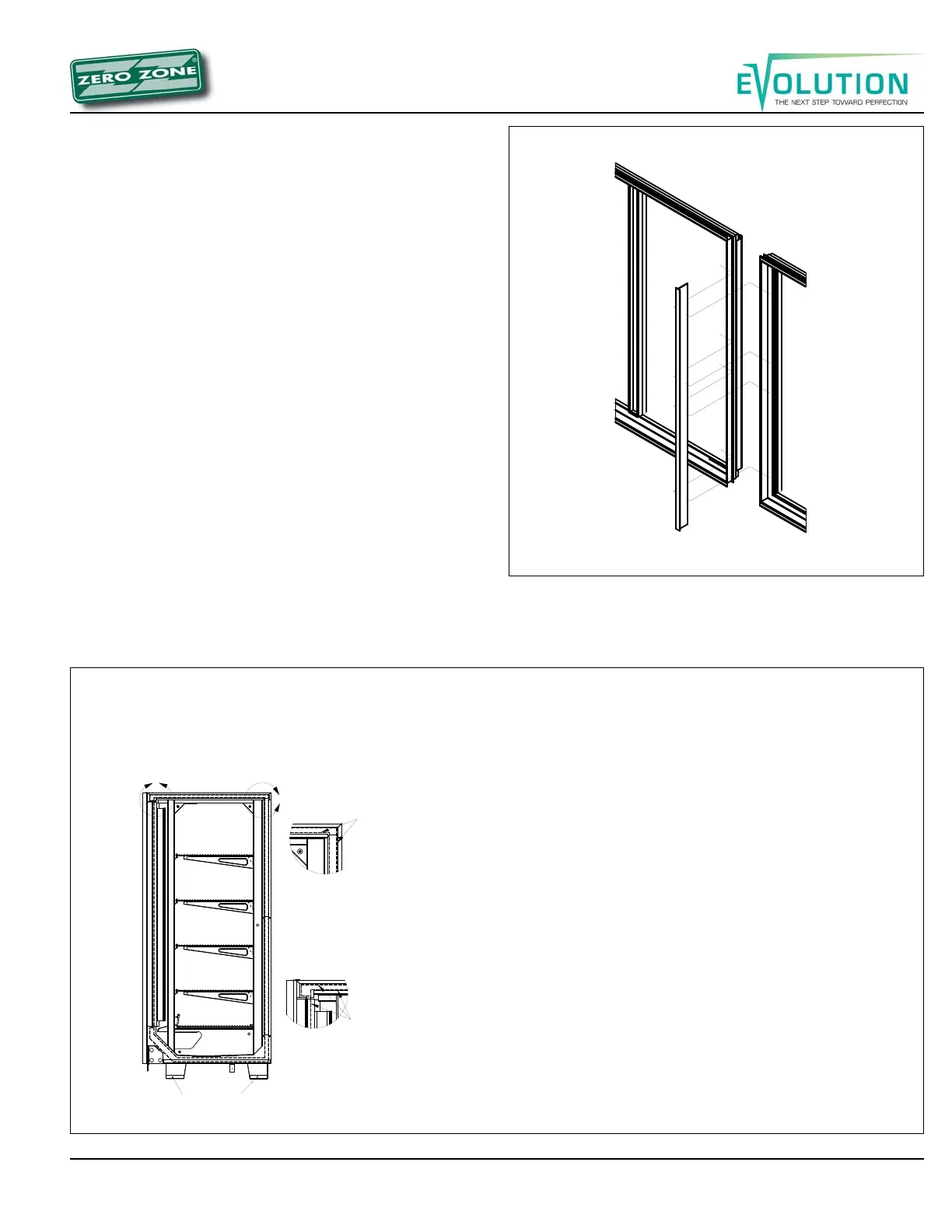 ZERO ZONE

EVOLUTION
THE NEXT STEP TOWARD PERFECTION