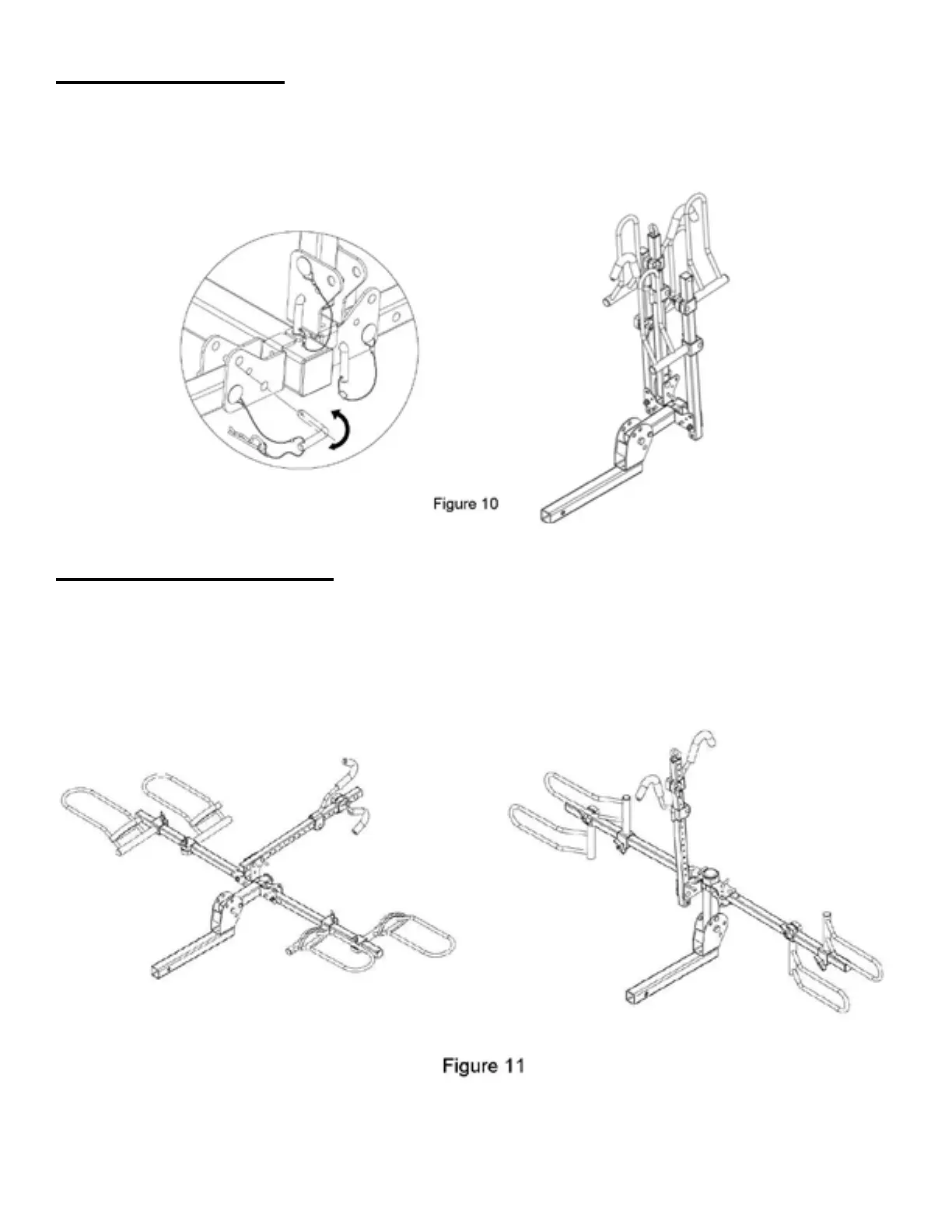 Figure 10

Figure 11