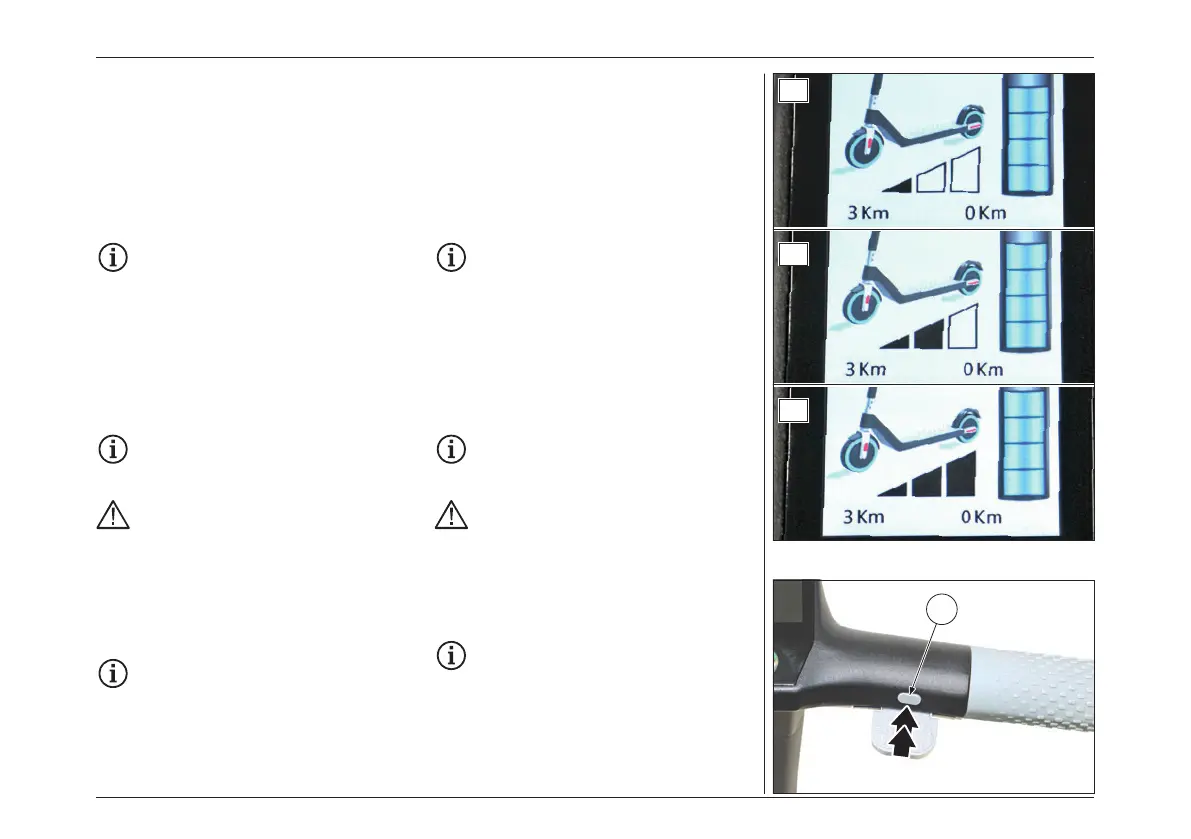 3 Km 0 Km

3 Km 0 Km

3 Km 0 Km