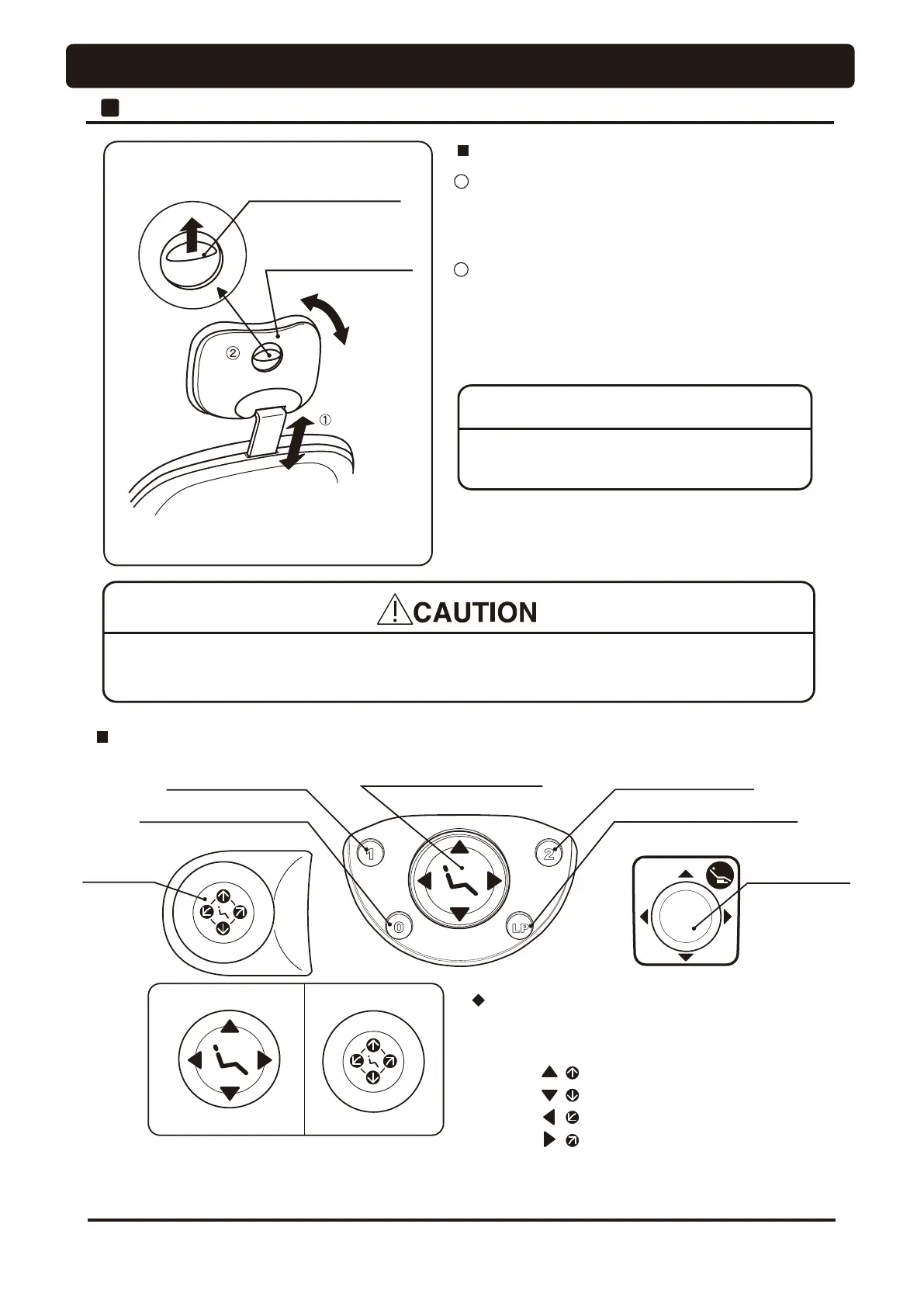 ②

①

CAUTION

1

2

0

LP