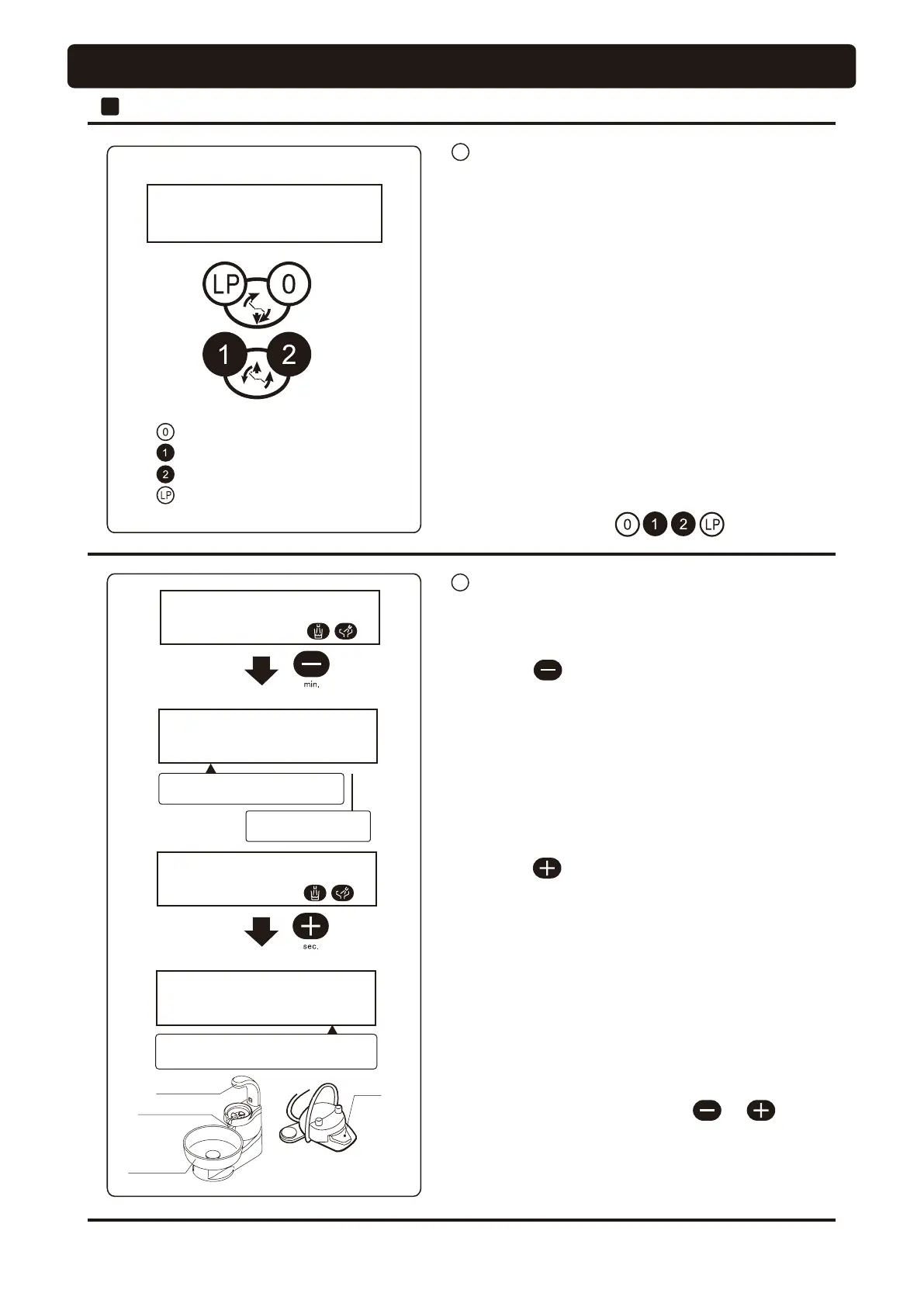 LP 0

1 2

0
1
2
LP

0 1 2 LP

min.

sec.