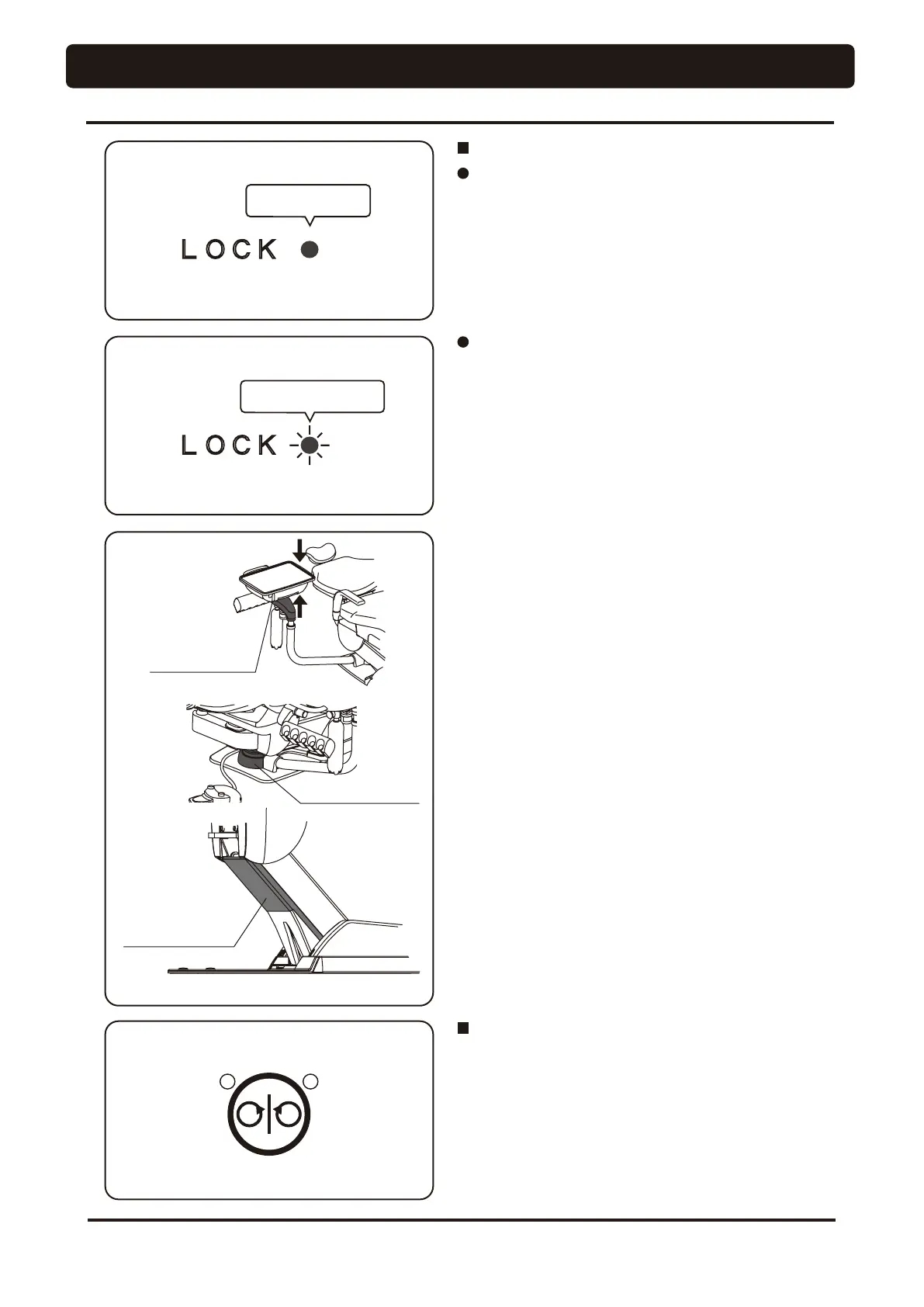 LOCK

LOCK