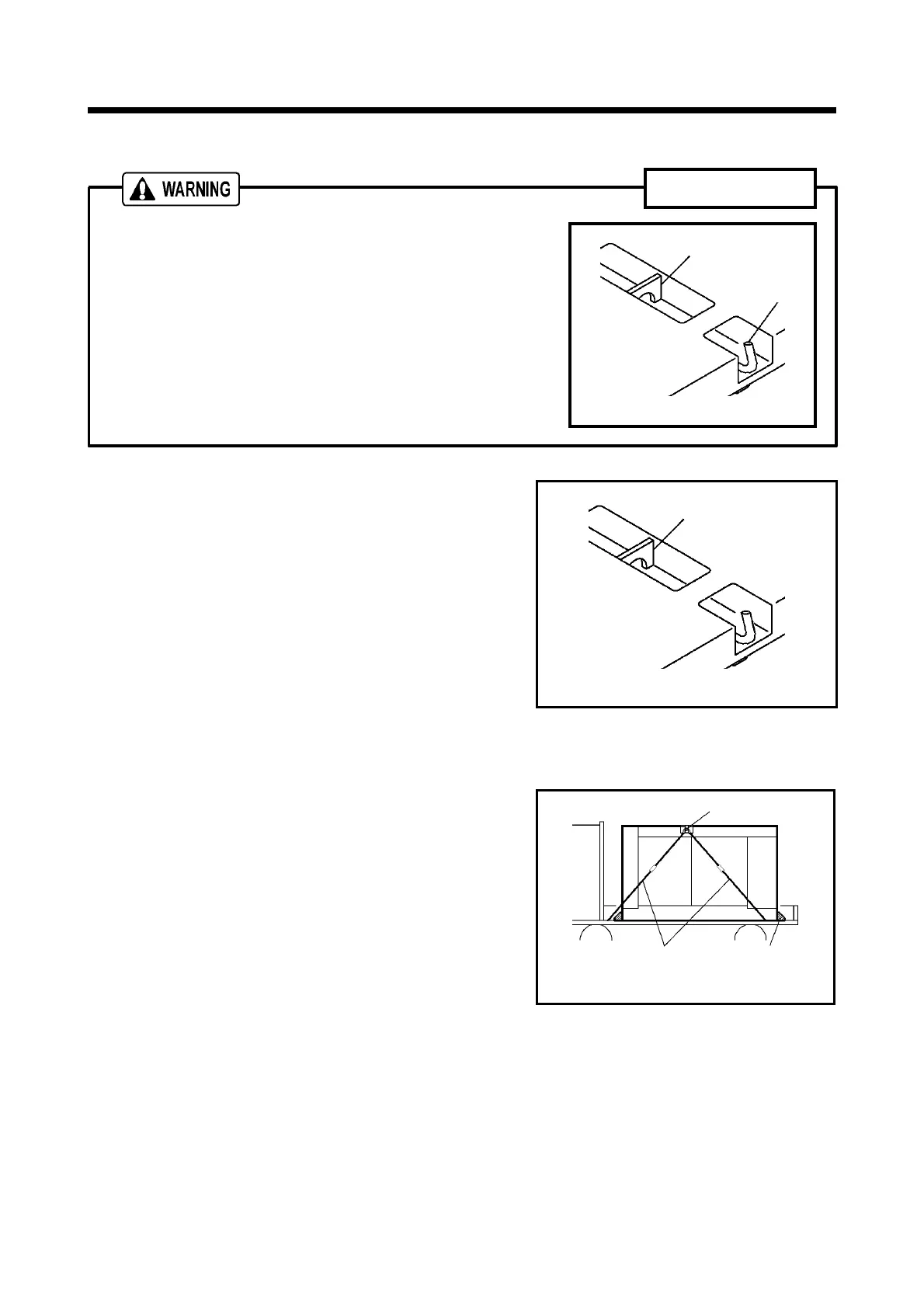 WARNING