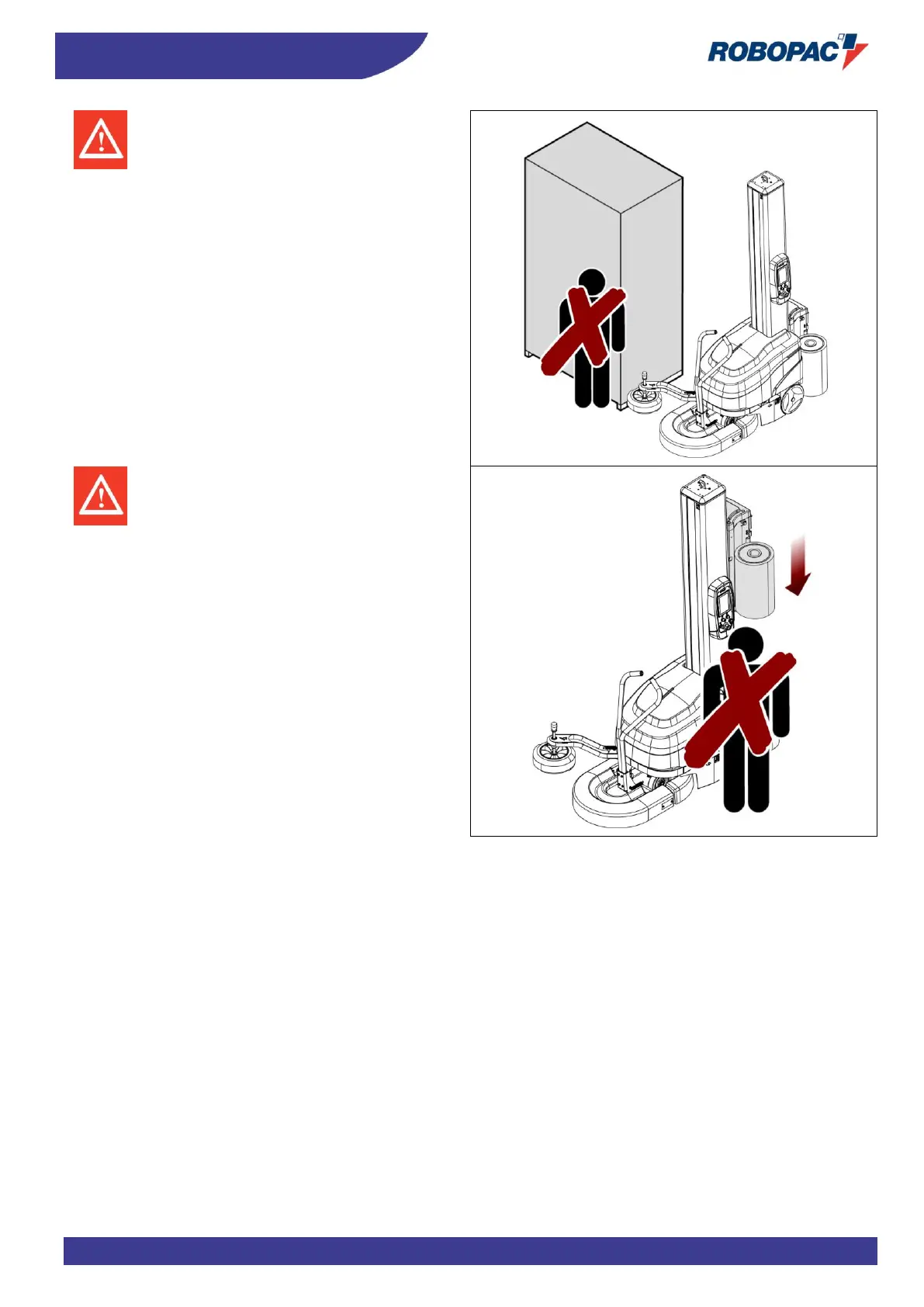 ROBOPAC