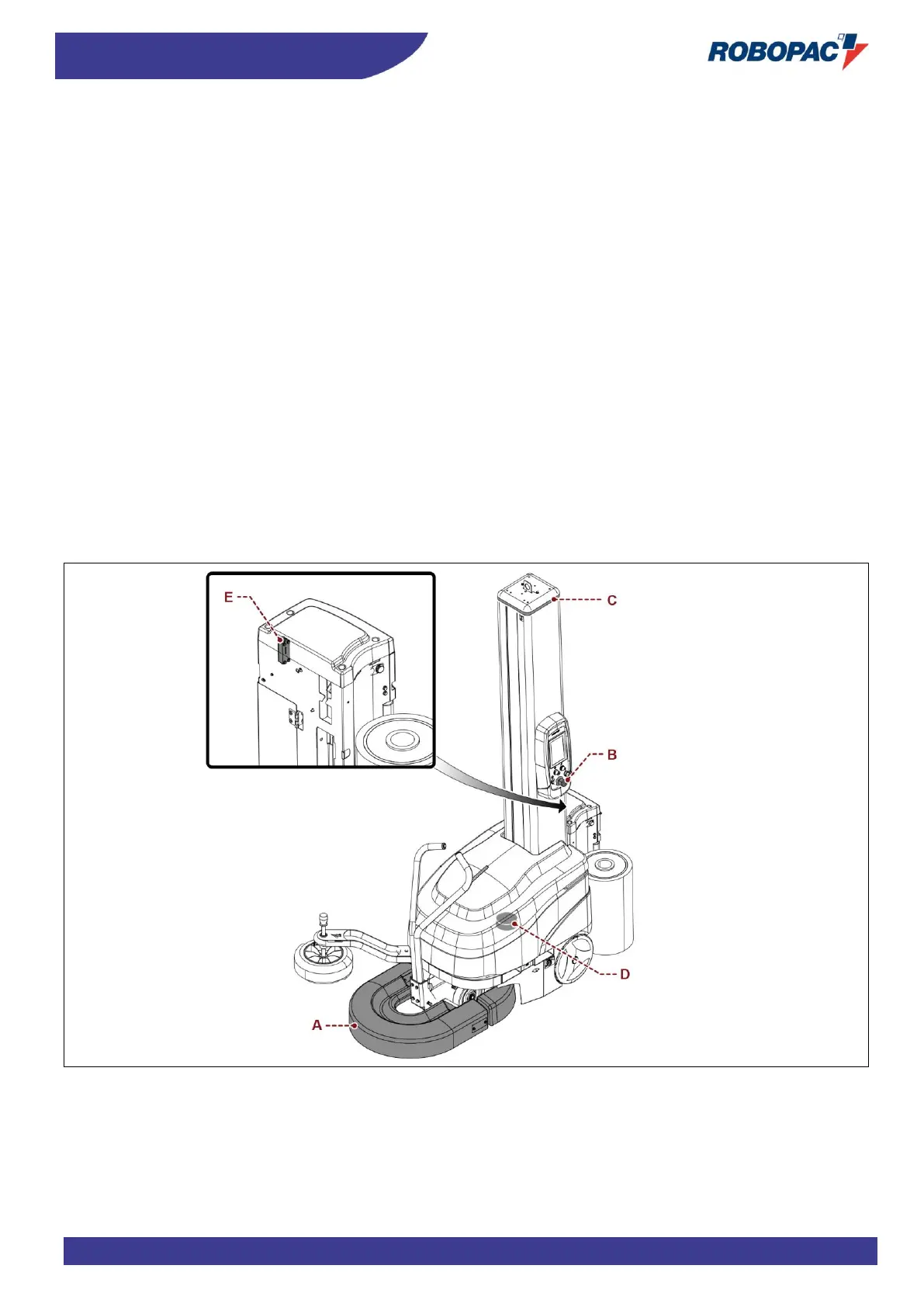 ROBOPAC

E

C

B

D

A