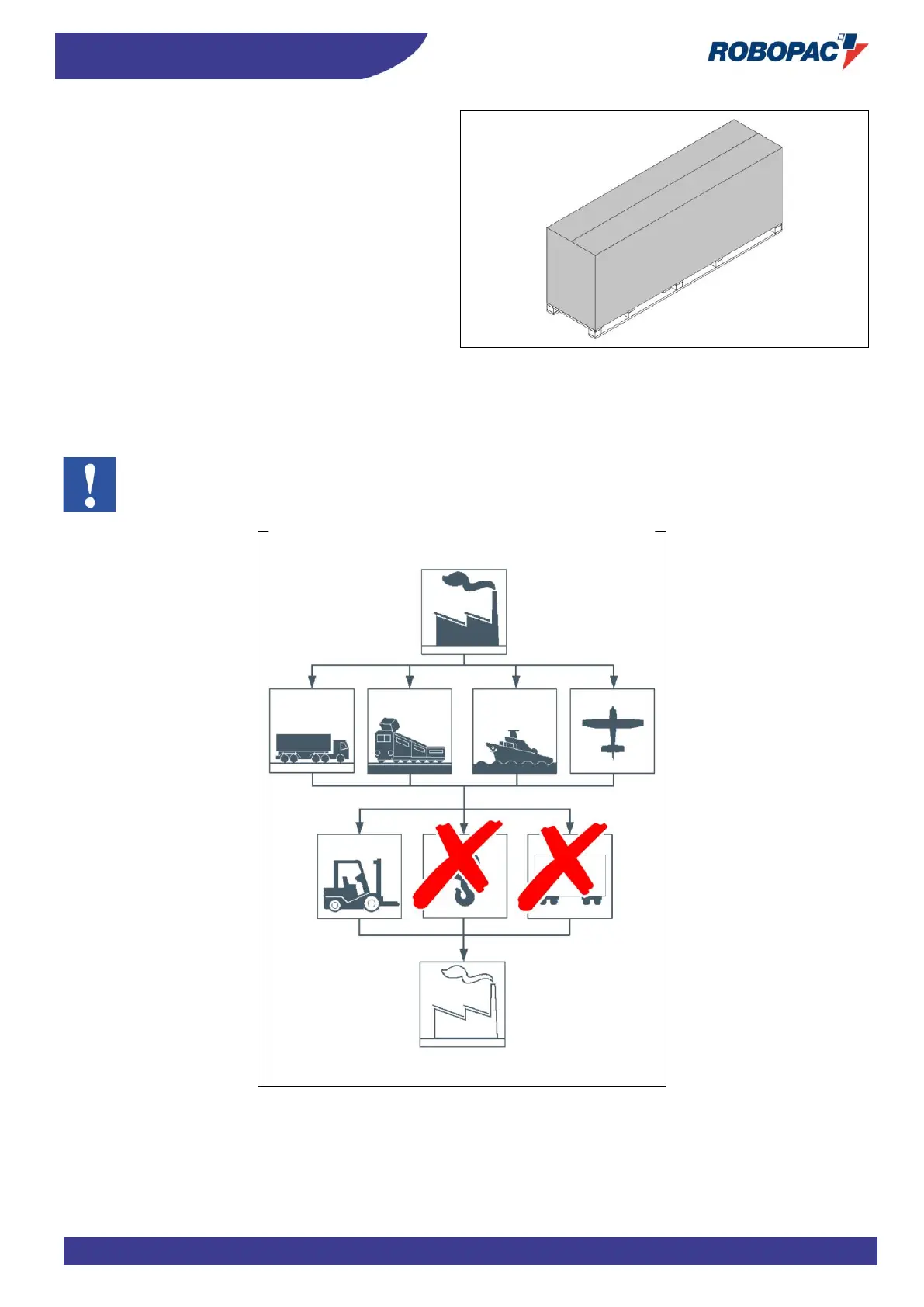 ROBOPAC