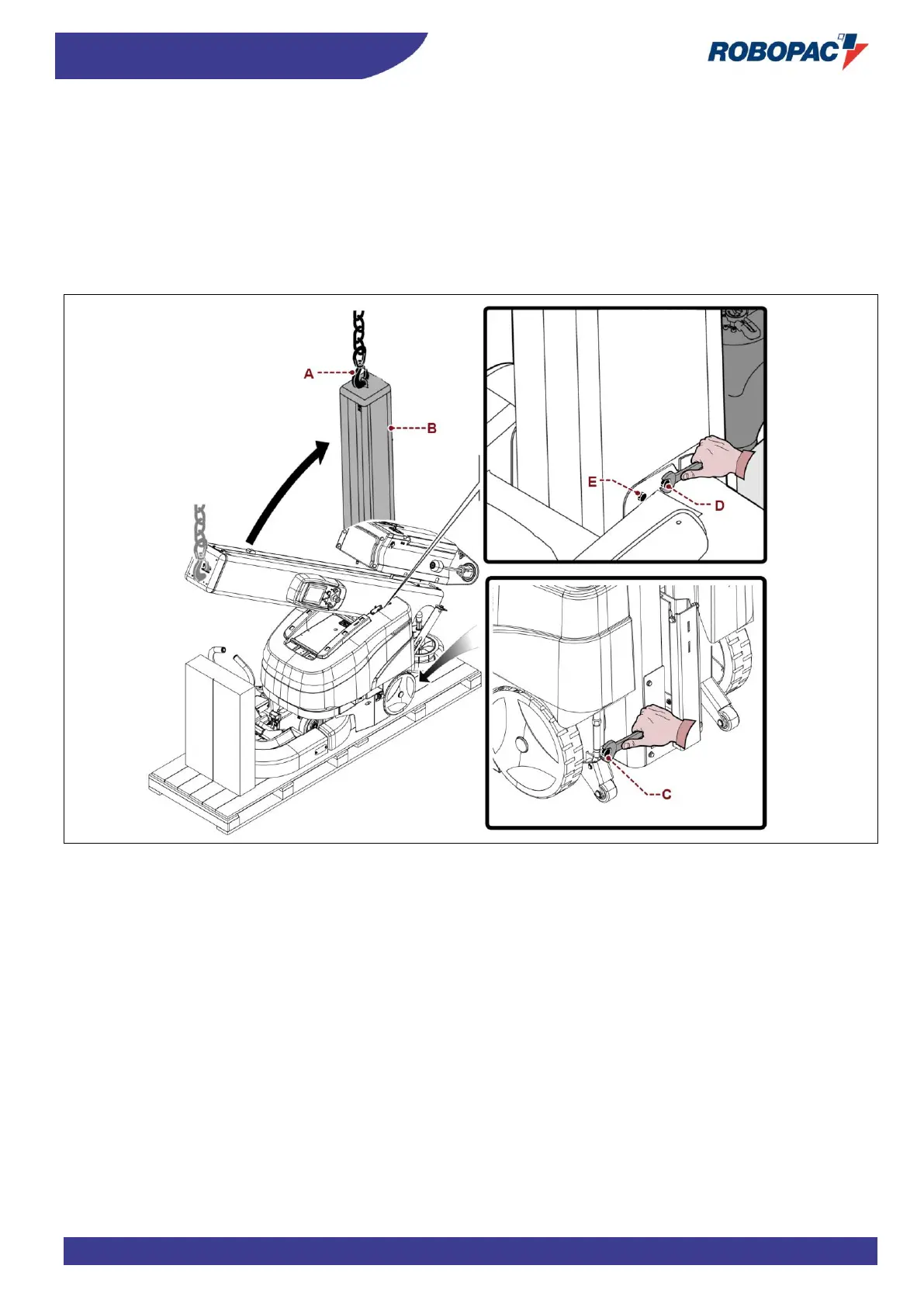 ROBOPAC

A
B
E
D
C