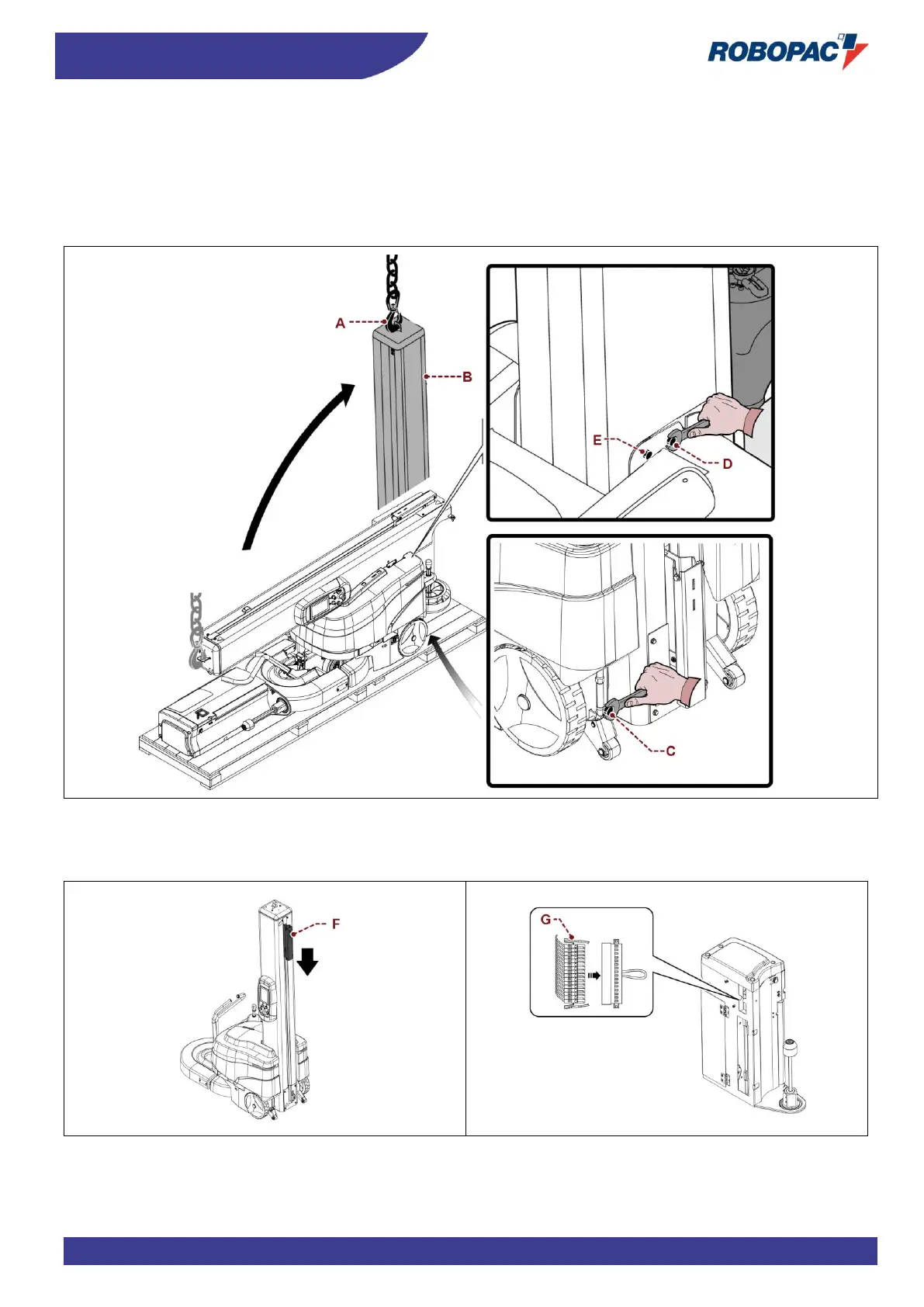 ROBOPAC

A
B
E
D
C

F

G