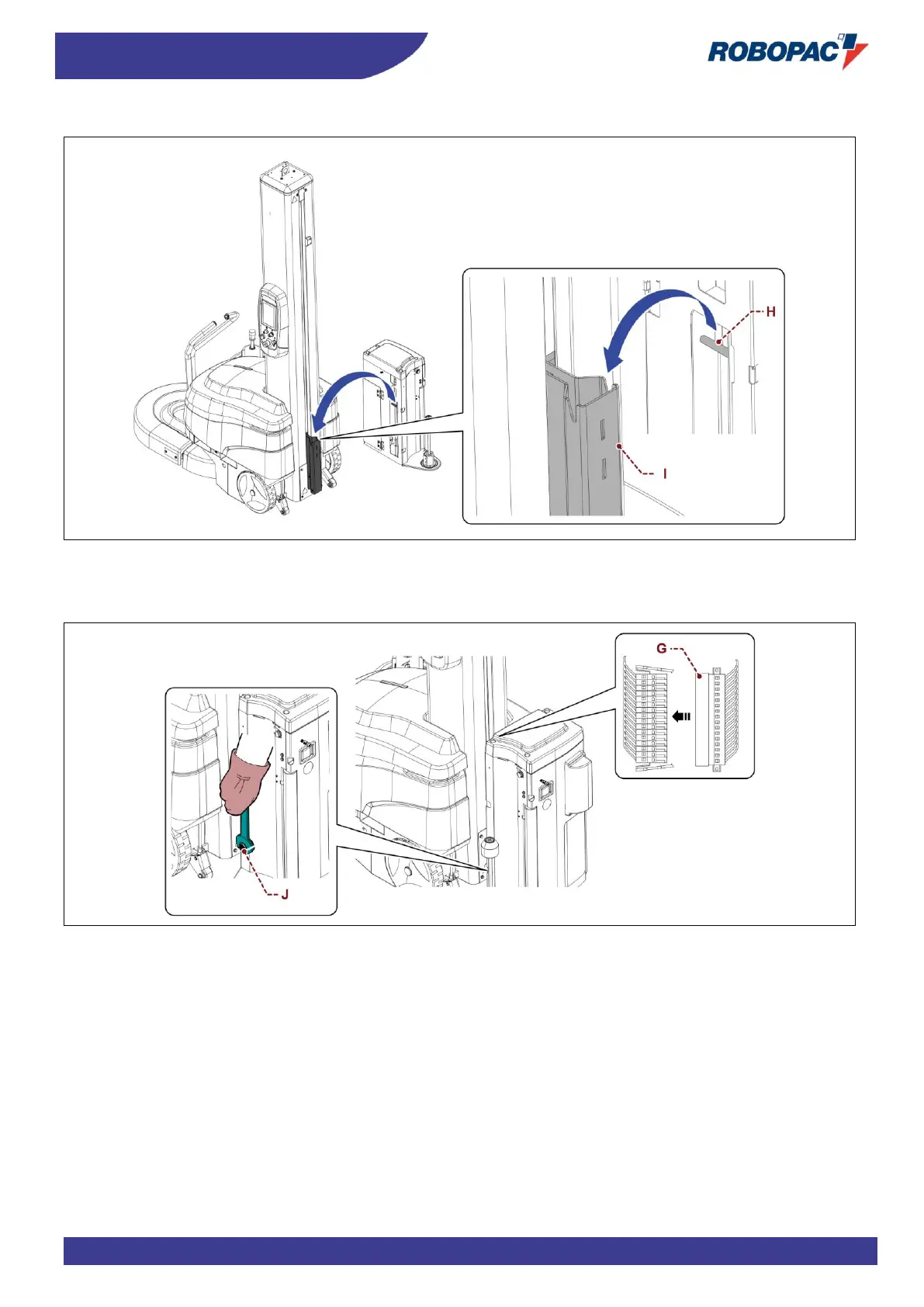 ROBOPAC

H

I

G

J