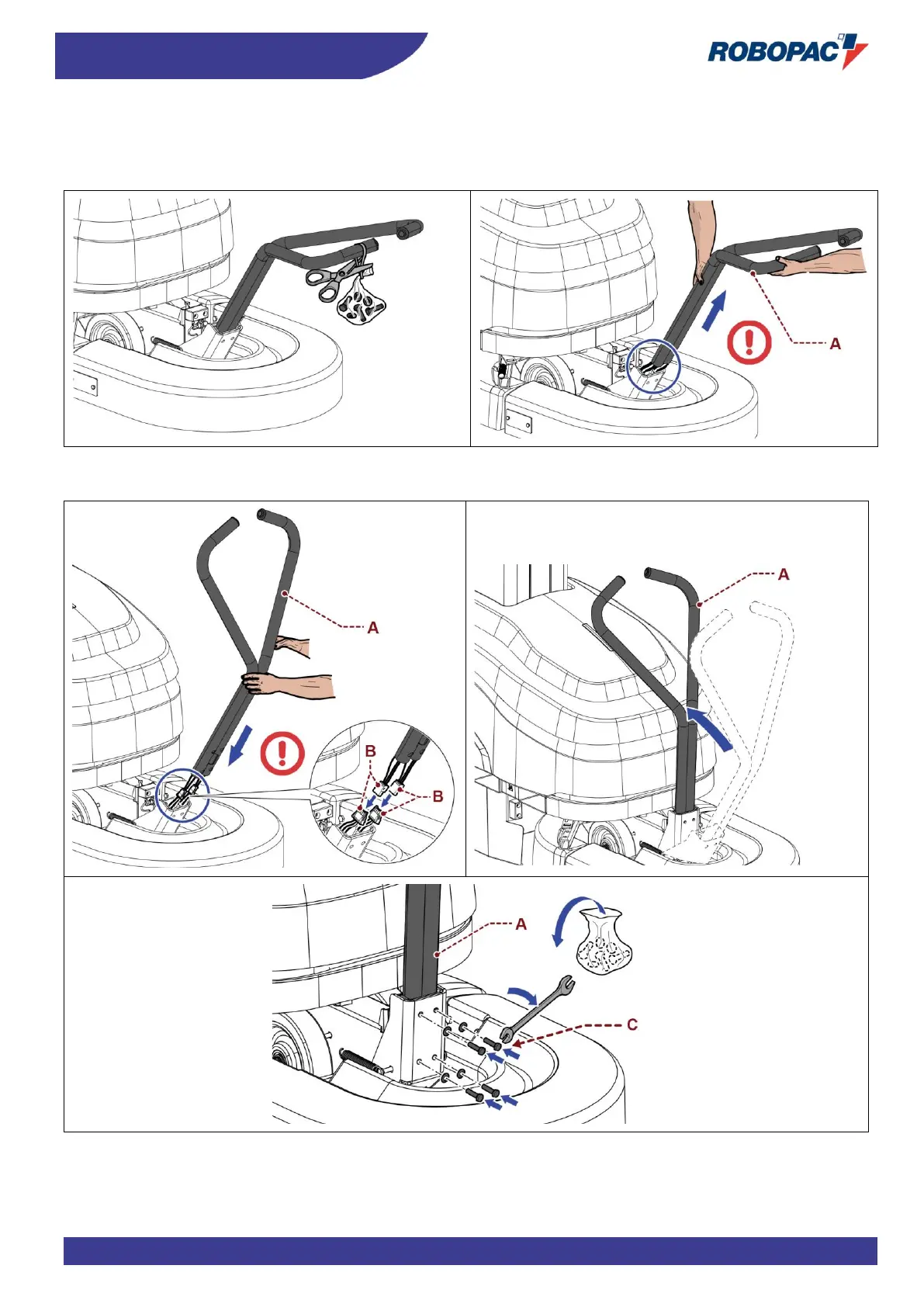 ROBOPAC

A

A

B

B

A

A

C