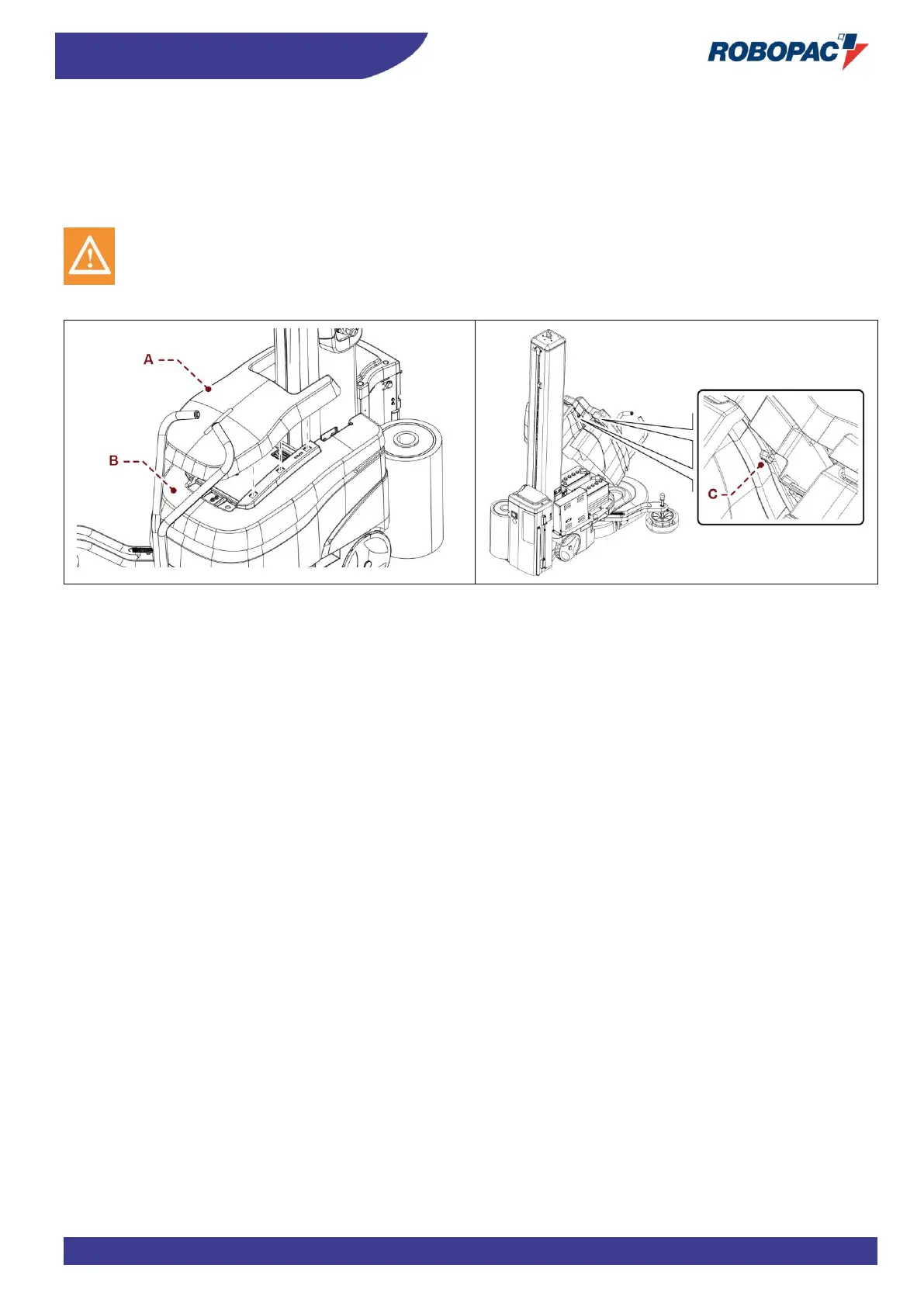 ROBOPAC

A

B

C