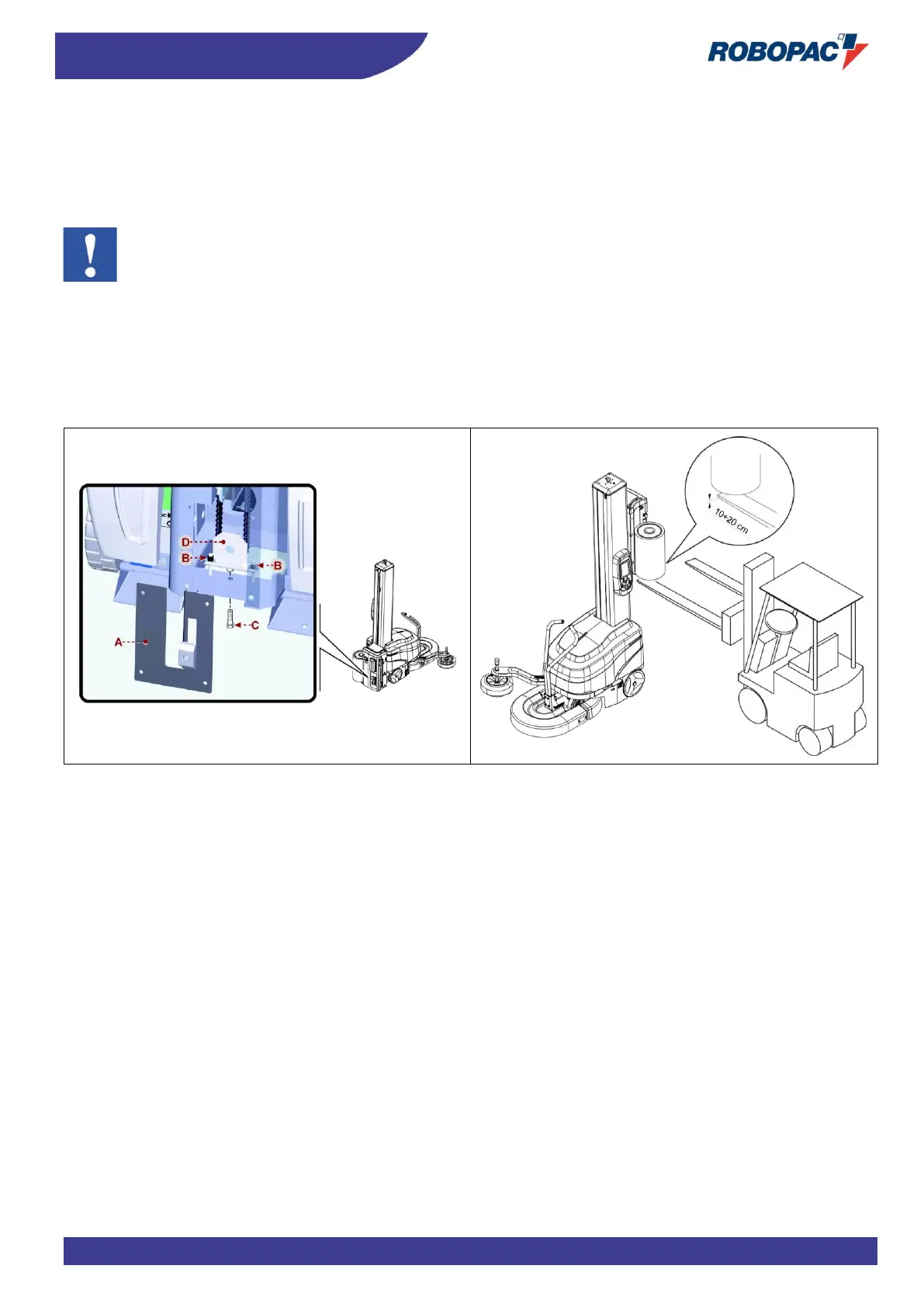 ROBOPAC

D
B
B
C
A

10÷20 cm