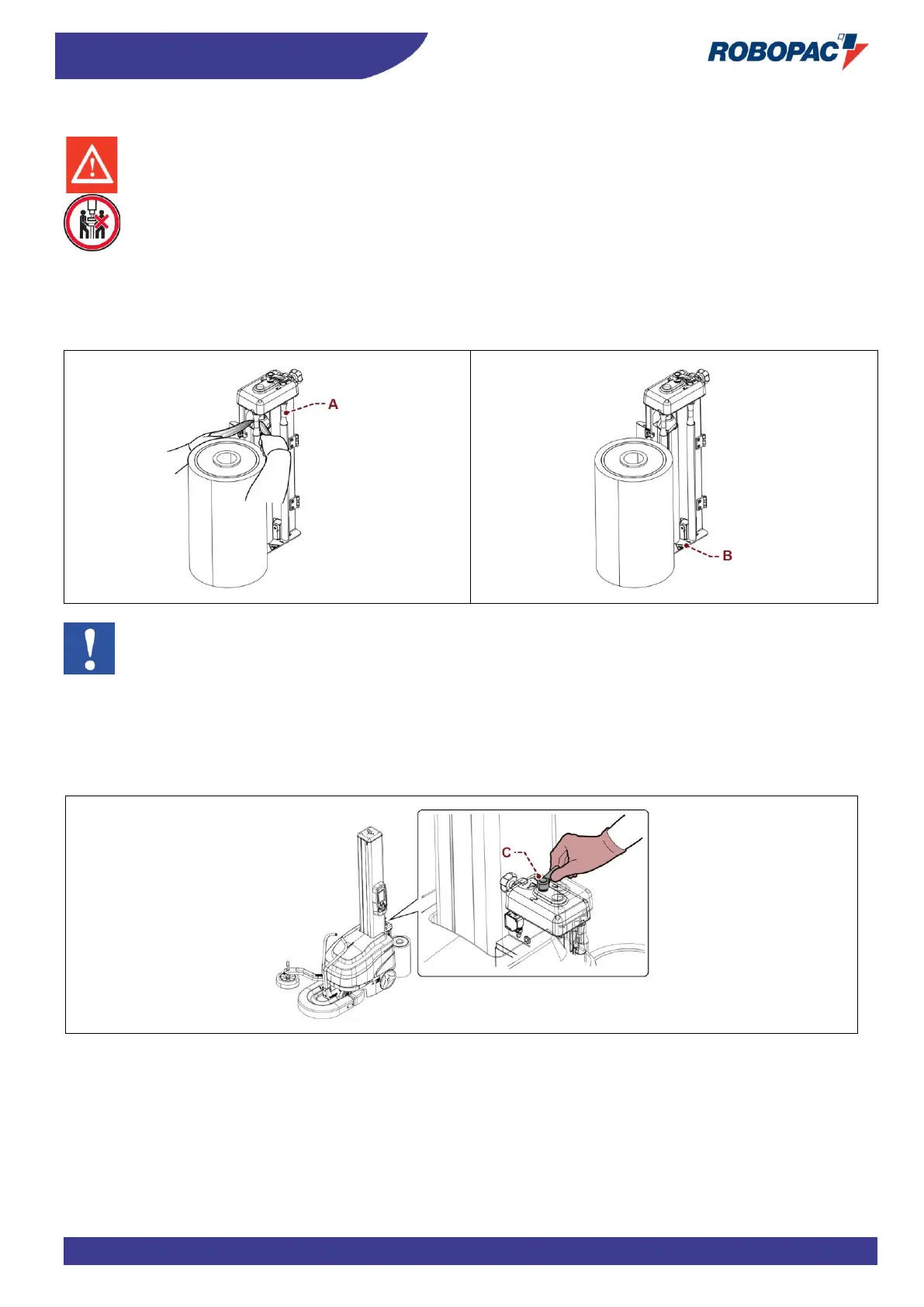 ROBOPAC

A

B

C