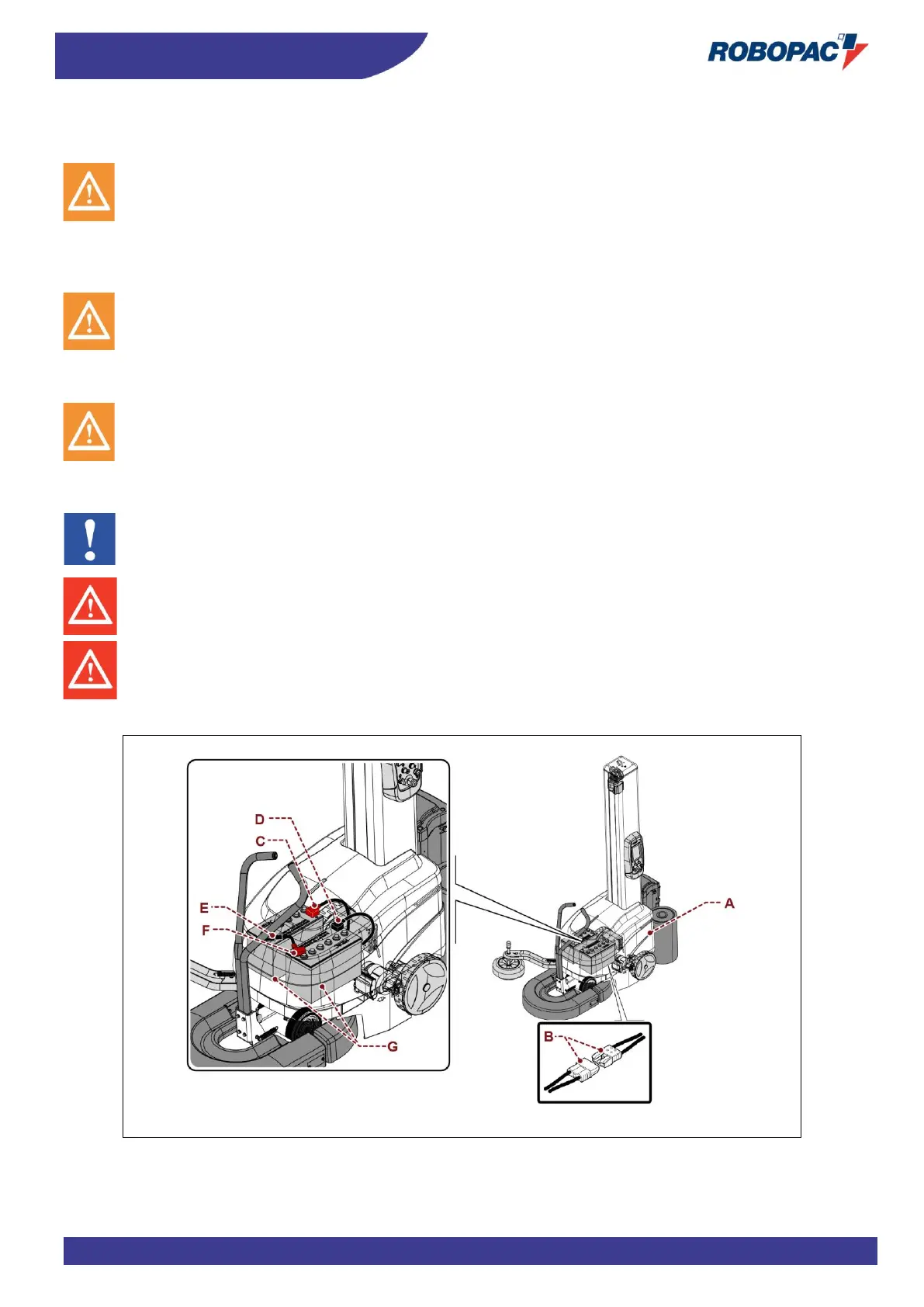 ROBOPAC

D
C
E
F
G
A
B