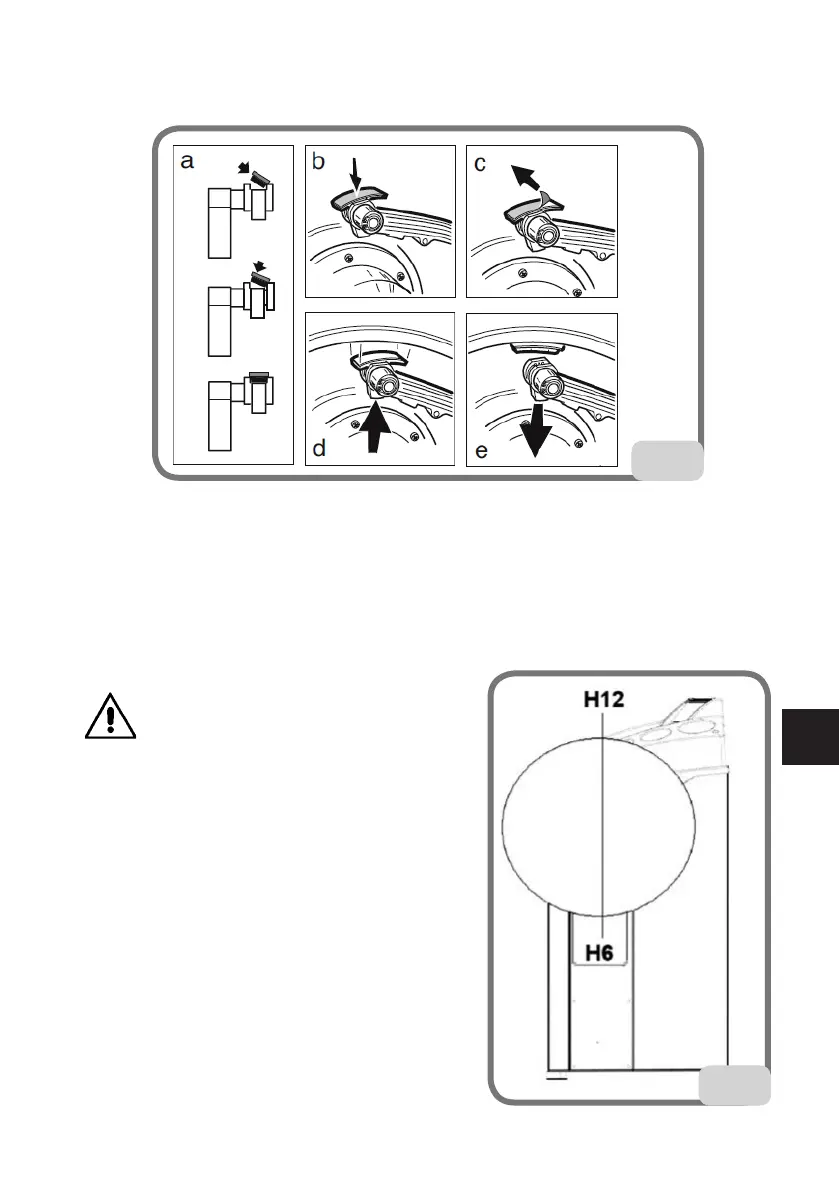 a

b

c

d

e

H12

H6