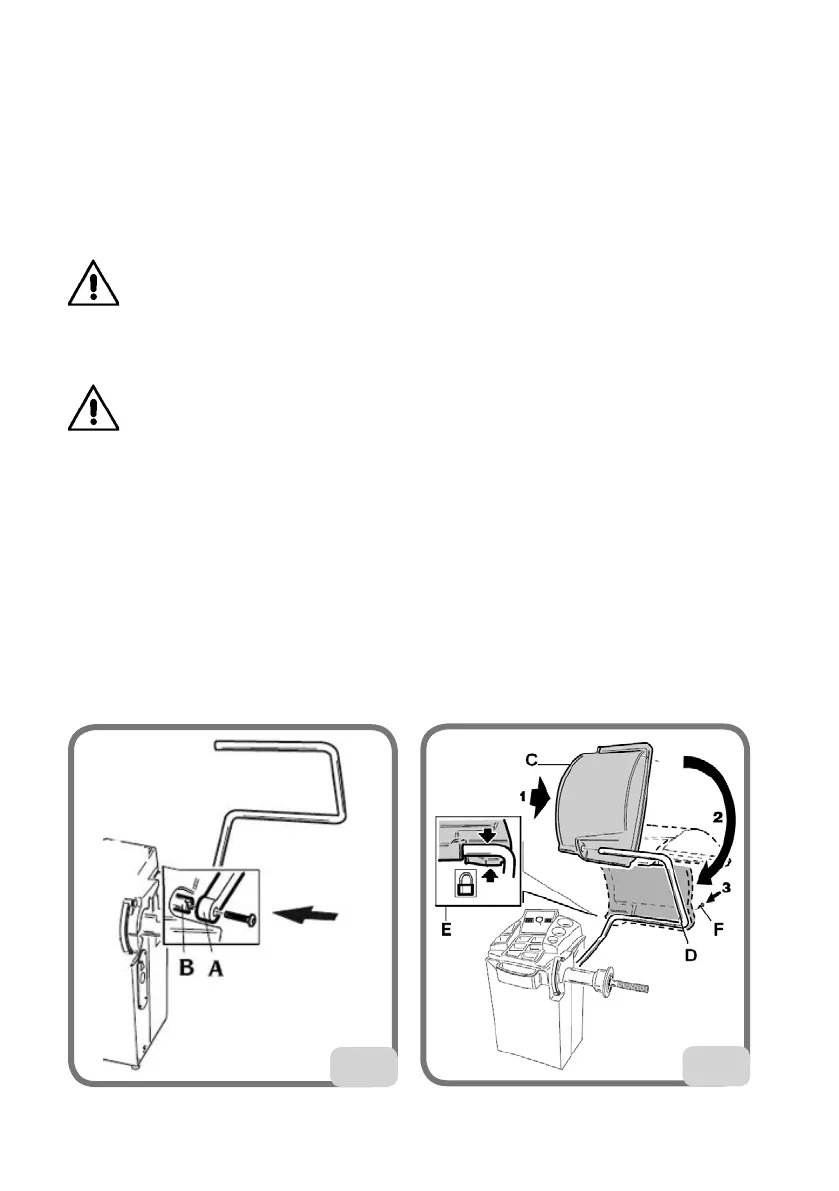 B A

C
1
2
3
E
F
D