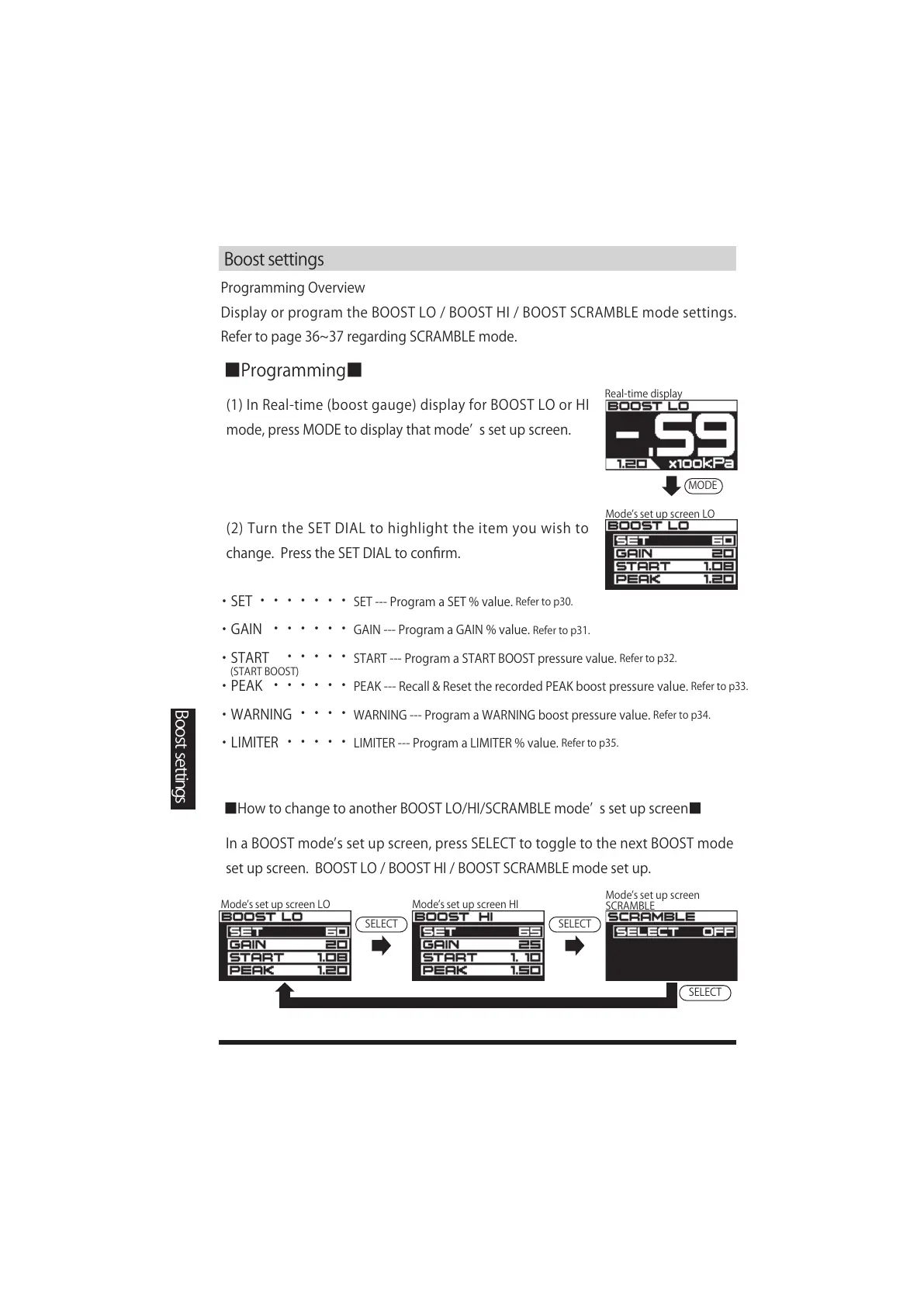 Boost settings

Programming Overview

Display or program the BOOST LO / BOOST HI / BOOST SCRAMBLE mode settings.

Refer to page 36~37 regarding SCRAMBLE mode.

■Programming■

(1) In Real-time (boost gauge) display for BOOST LO or HI mode, press MODE to display that mode' s set up screen.

Real-time display
BOOST LO
-.59
1.20 x100kPa

MODE

(2) Turn the SET DIAL to highlight the item you wish to change. Press the SET DIAL to confirm.

Mode's set up screen LO
BOOST LO
SET 60
GAIN 20
START 1.08
PEAK 1.20

・SET ・・・・・・・ SET --- Program a SET % value. Refer to p30.

・GAIN ・・・・・・ GAIN --- Program a GAIN % value. Refer to p31.

・START ・・・・・ START --- Program a START BOOST pressure value. Refer to p32.
(START BOOST)

・PEAK ・・・・・・ PEAK --- Recall & Reset the recorded PEAK boost pressure value. Refer to p33.

・WARNING ・・・・ WARNING --- Program a WARNING boost pressure value. Refer to p34.

・LIMITER ・・・・・ LIMITER --- Program a LIMITER % value. Refer to p35.

Boost settings

■How to change to another BOOST LO/HI/SCRAMBLE mode' s set up screen■

In a BOOST mode's set up screen, press SELECT to toggle to the next BOOST mode set up screen. BOOST LO / BOOST HI / BOOST SCRAMBLE mode set up.

Mode's set up screen LO
BOOST LO
SET 60
GAIN 20
START 1.08
PEAK 1.20

SELECT

Mode's set up screen HI
BOOST HI
SET 65
GAIN 25
START 1.10
PEAK 1.50

SELECT

Mode's set up screen SCRAMBLE
SCRAMBLE
SELECT OFF

SELECT