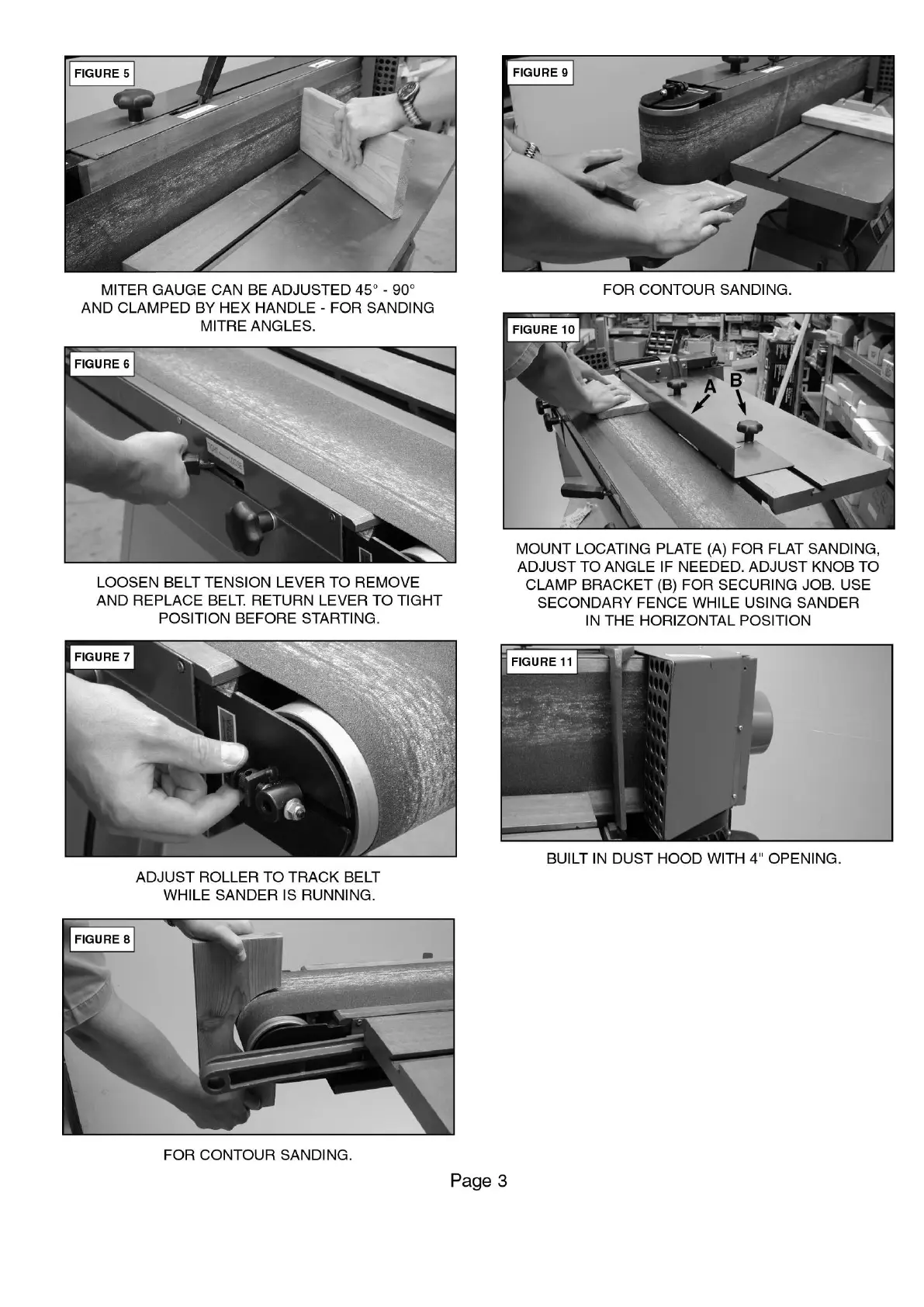 FIGURE 5

MITER GAUGE CAN BE ADJUSTED 45° - 90° AND CLAMPED BY HEX HANDLE - FOR SANDING MITRE ANGLES.

FIGURE 6

LOOSEN BELT TENSION LEVER TO REMOVE AND REPLACE BELT. RETURN LEVER TO TIGHT POSITION BEFORE STARTING.

FIGURE 7

ADJUST ROLLER TO TRACK BELT WHILE SANDER IS RUNNING.

FIGURE 8

FOR CONTOUR SANDING.

FIGURE 9

FOR CONTOUR SANDING.

FIGURE 10

A B

MOUNT LOCATING PLATE (A) FOR FLAT SANDING, ADJUST TO ANGLE IF NEEDED. ADJUST KNOB TO CLAMP BRACKET (B) FOR SECURING JOB. USE SECONDARY FENCE WHILE USING SANDER IN THE HORIZONTAL POSITION

FIGURE 11

BUILT IN DUST HOOD WITH 4" OPENING.

Page 3