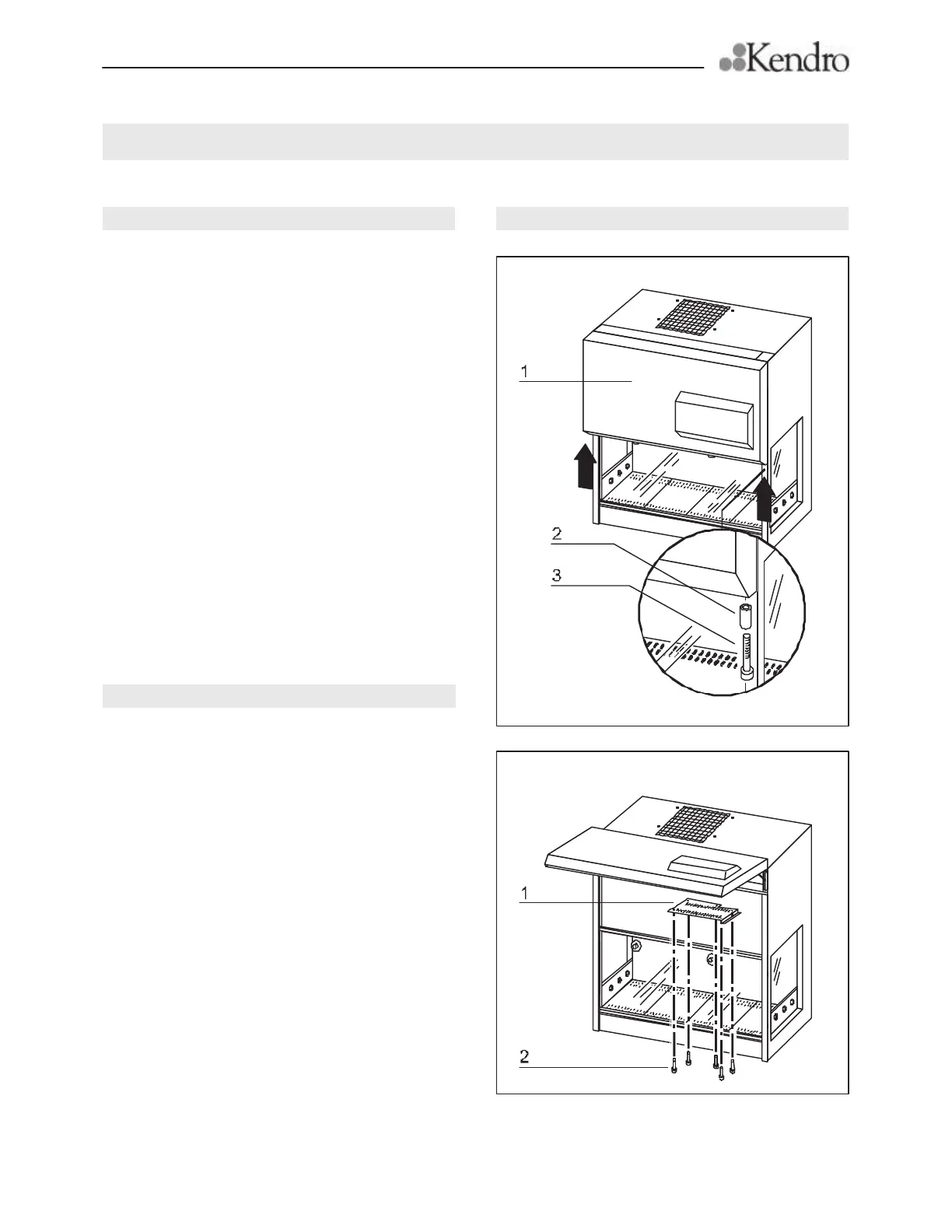 Kendro

1

2

3

1

2