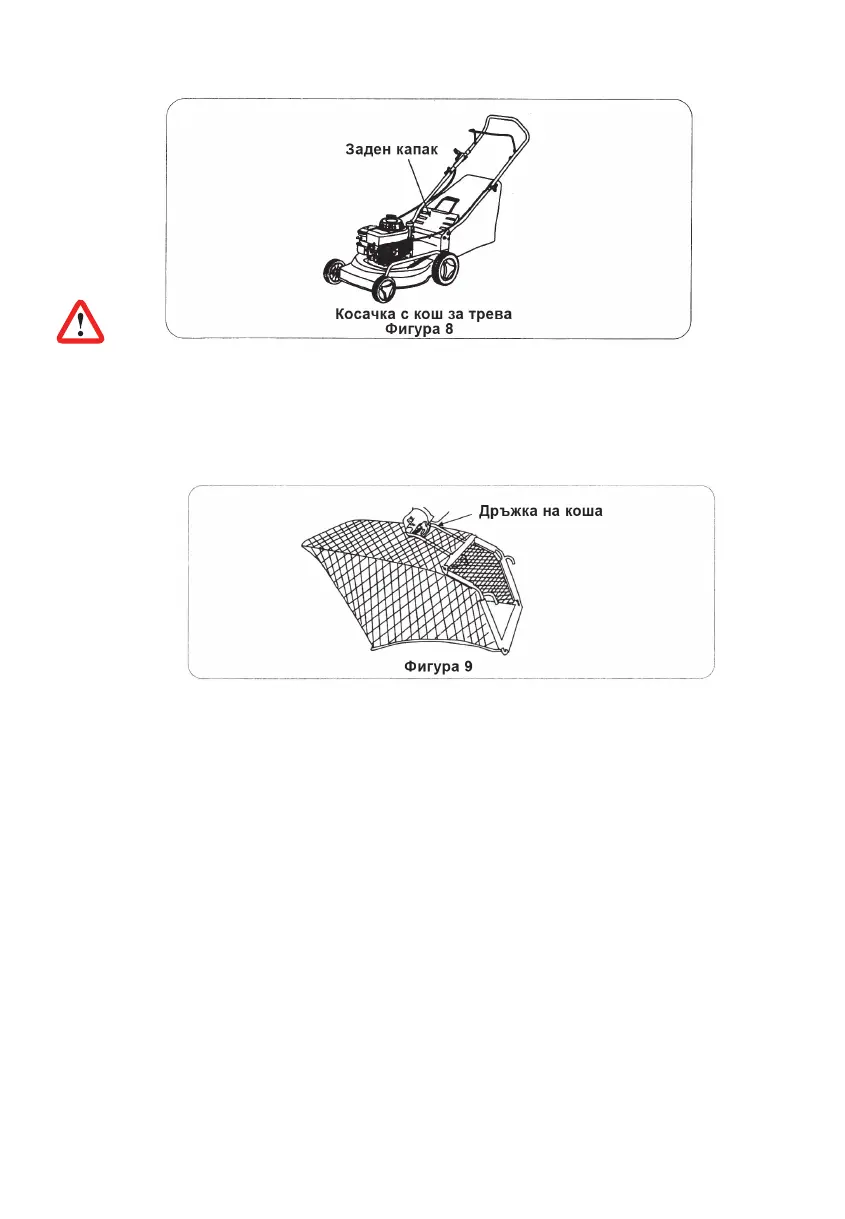 Заден капак

Косачка с кош за трева
Фигура 8

Дръжка на коша

Фигура 9