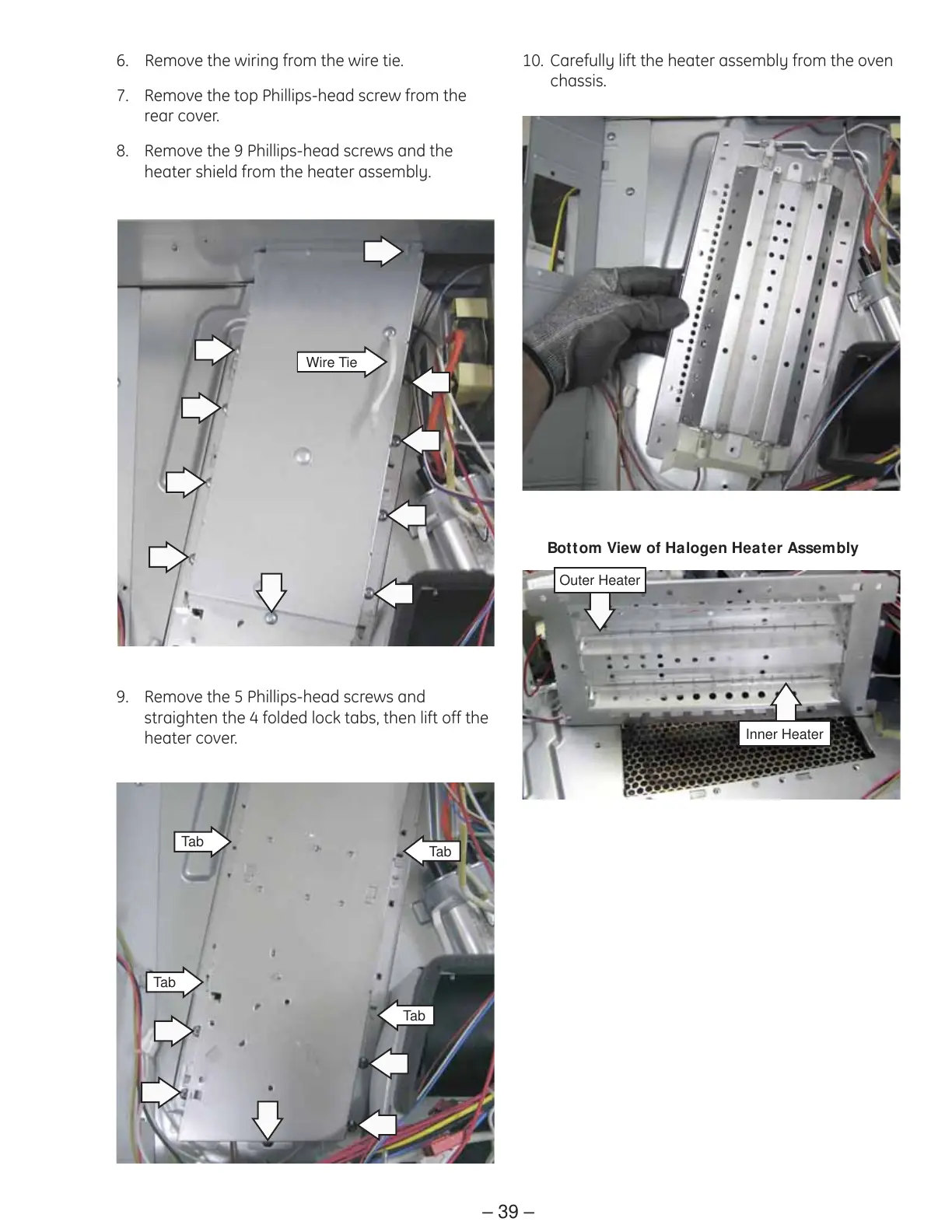 6. Remove the wiring from the wire tie.

7. Remove the top Phillips-head screw from the rear cover.

8. Remove the 9 Phillips-head screws and the heater shield from the heater assembly.

Wire Tie

9. Remove the 5 Phillips-head screws and straighten the 4 folded lock tabs, then lift off the heater cover.

Tab

Tab

Tab

Tab

10. Carefully lift the heater assembly from the oven chassis.

Bottom View of Halogen Heater Assembly

Outer Heater

Inner Heater

– 39 –