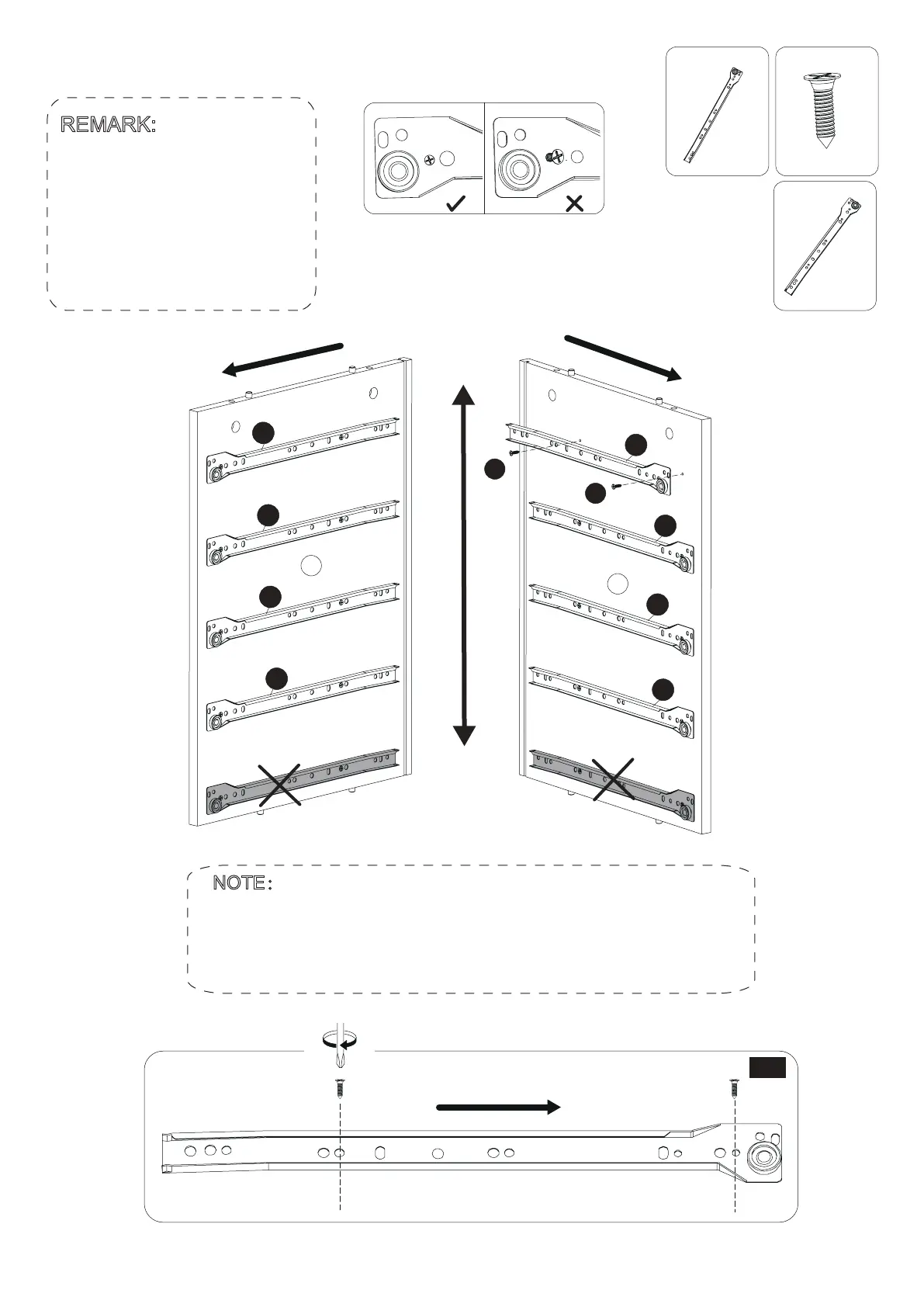 REMARK:

NOTE: