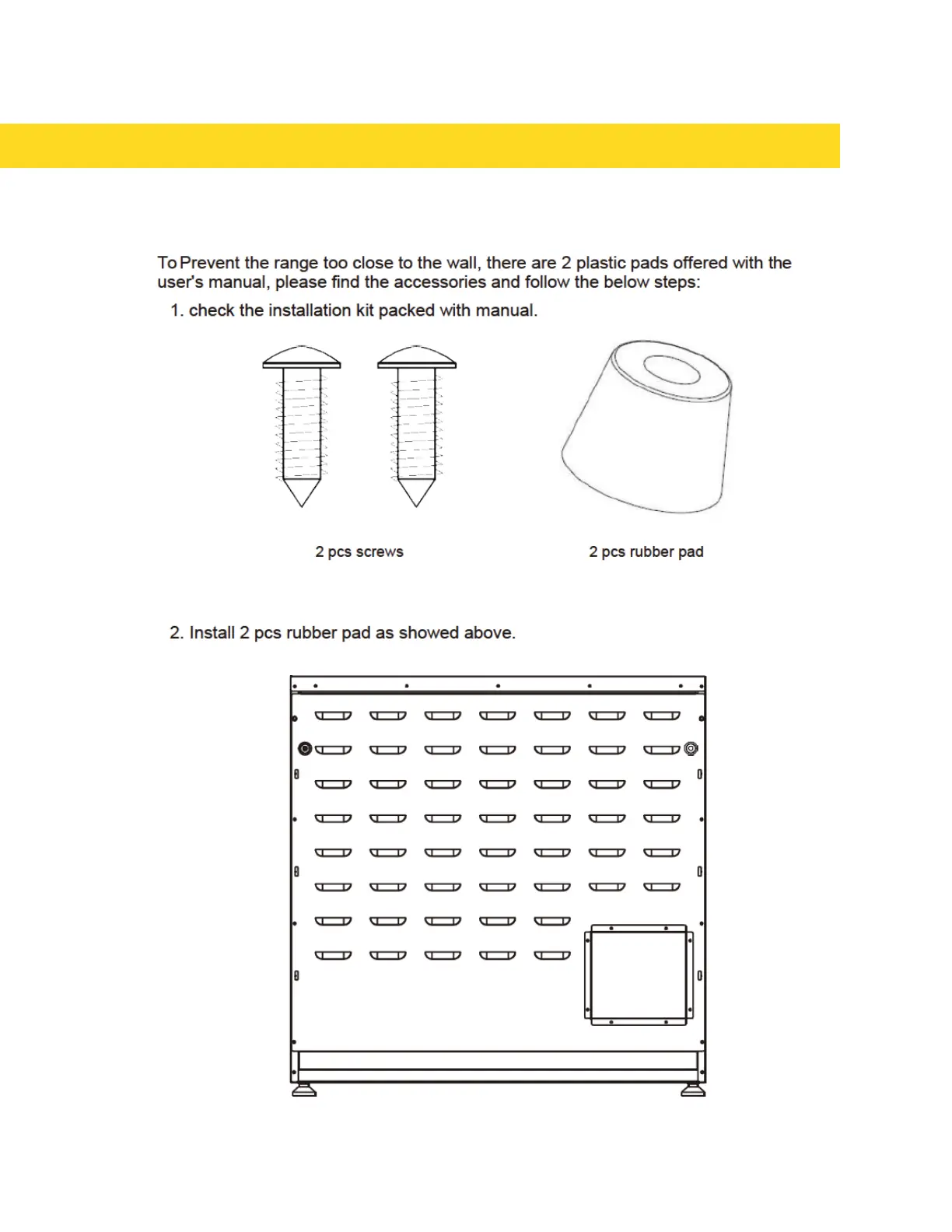 To Prevent the range too close to the wall, there are 2 plastic pads offered with the user's manual, please find the accessories and follow the below steps:

1. check the installation kit packed with manual.

2 pcs screws

2 pcs rubber pad

2. Install 2 pcs rubber pad as showed above.