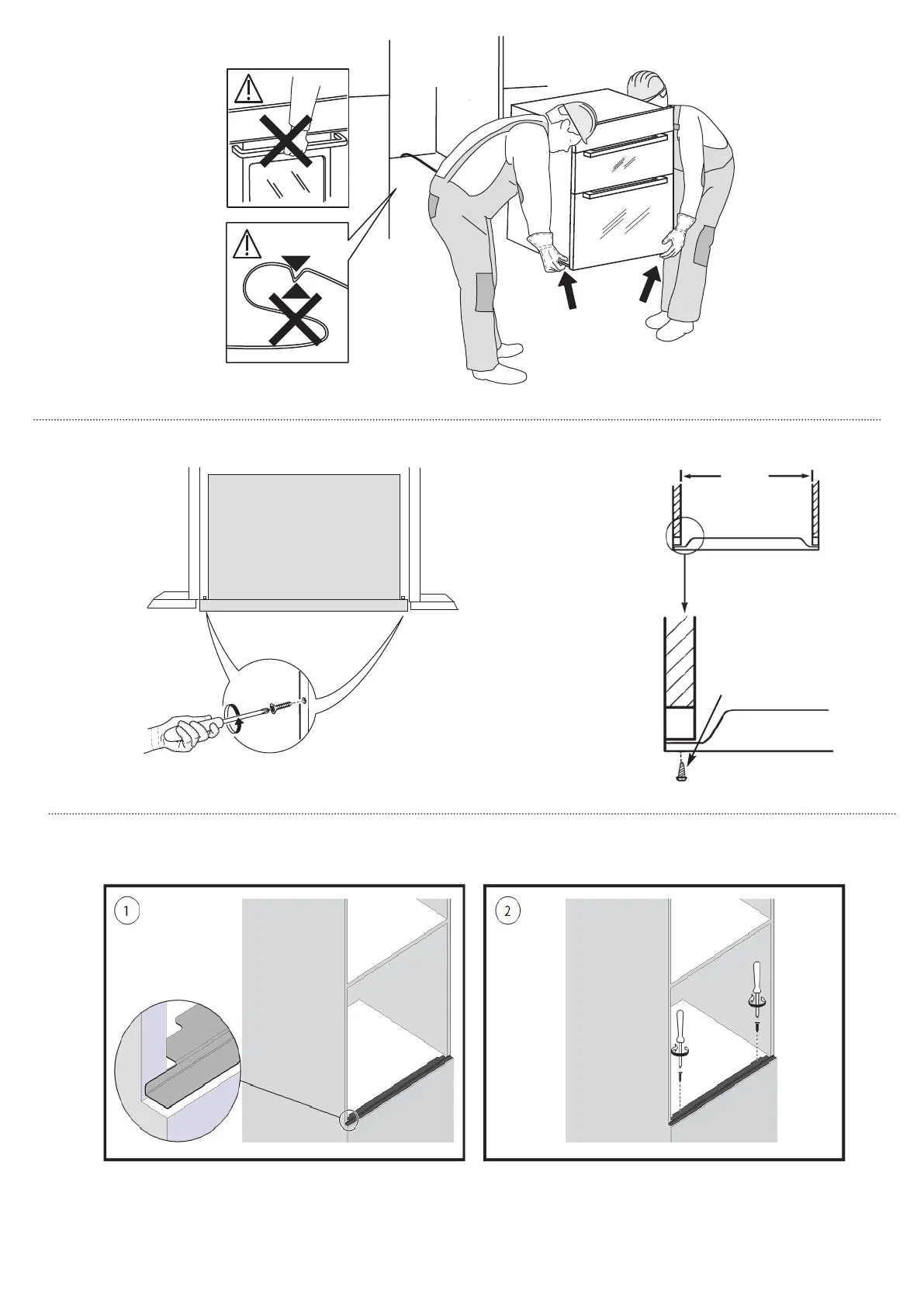 1

2