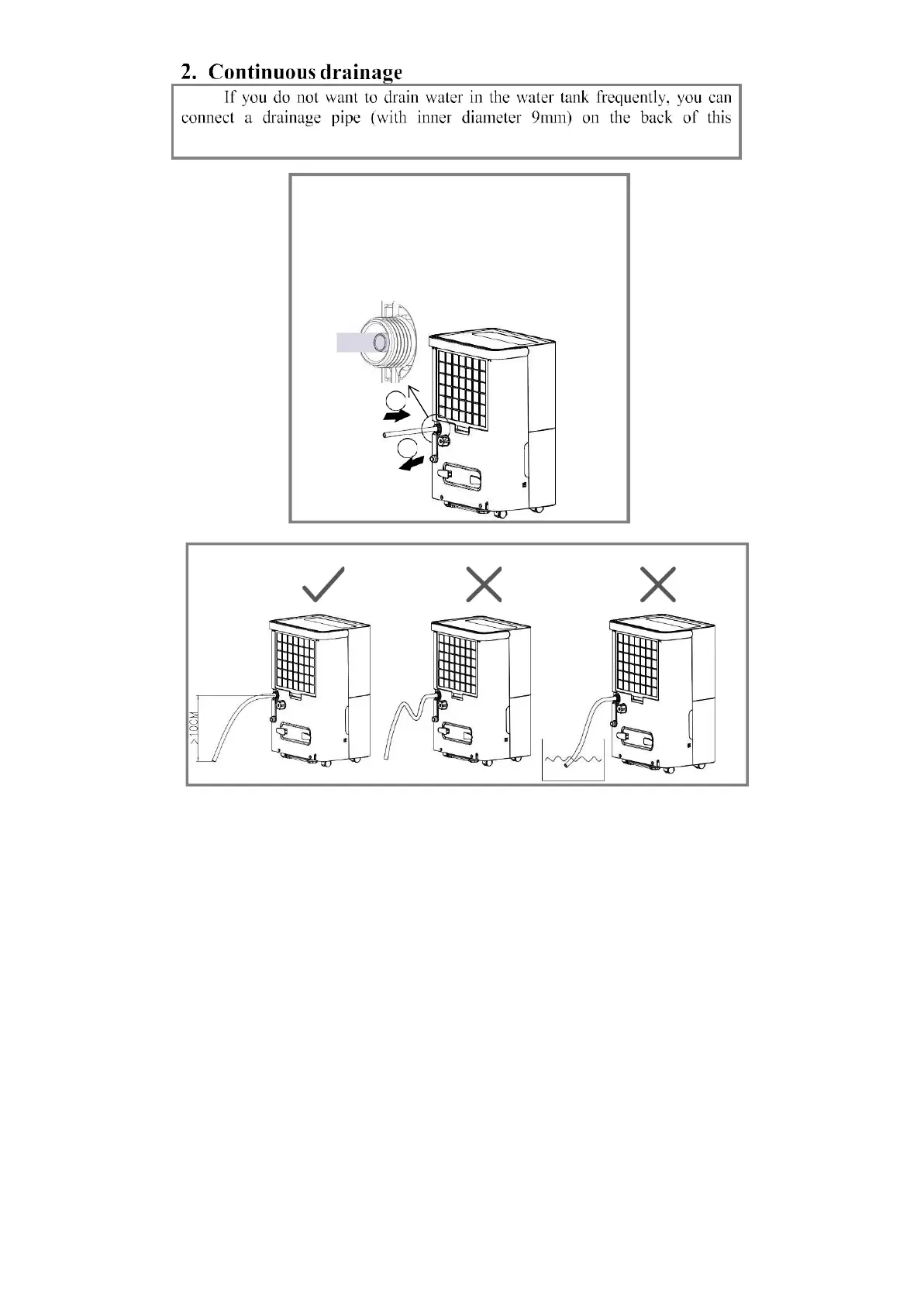 2. Continuous drainage

If you do not want to drain water in the water tank frequently, you can connect a drainage pipe (with inner diameter 9mm) on the back of this

>10CM