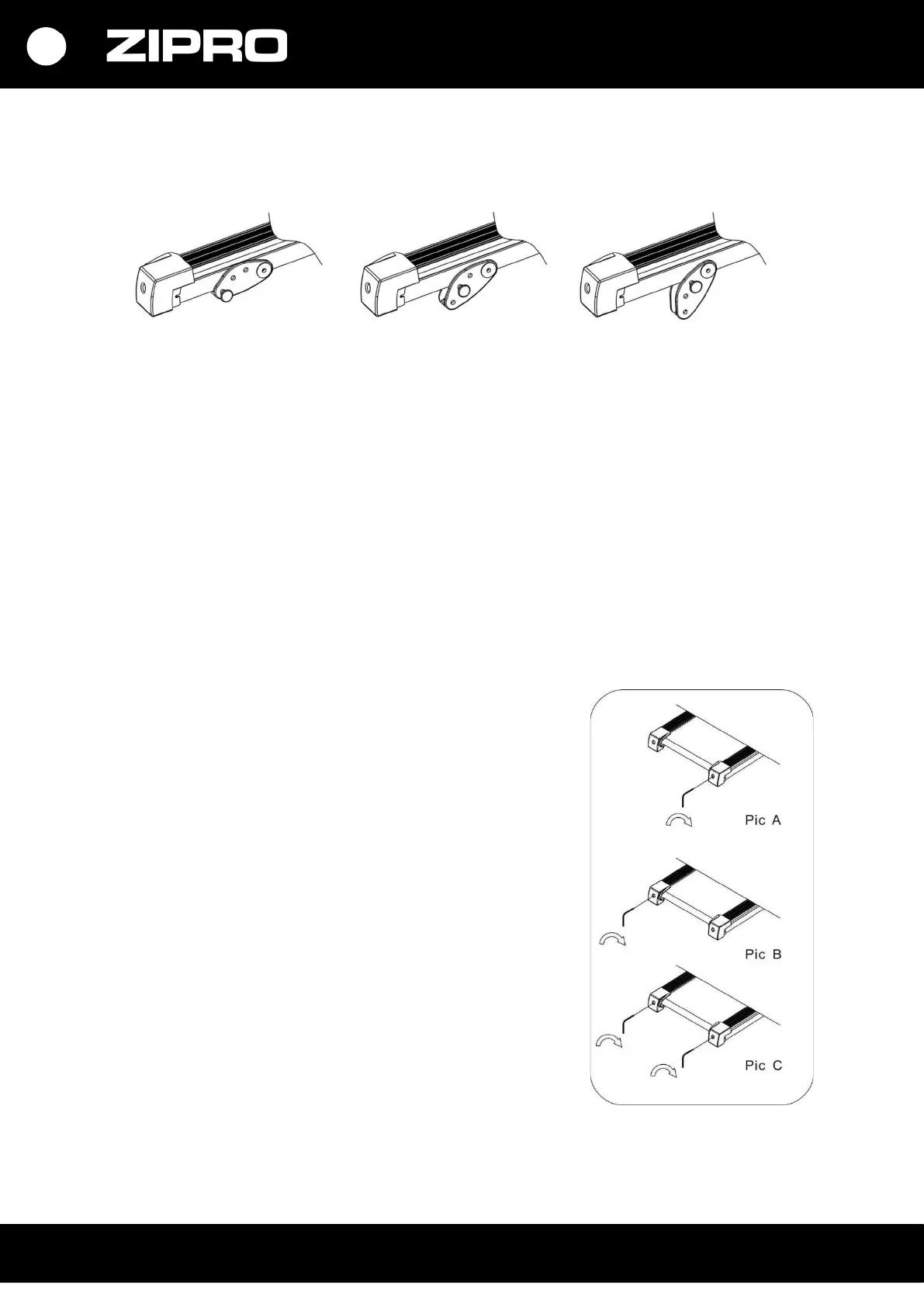 ZIPRO

Pic A

Pic B

Pic C