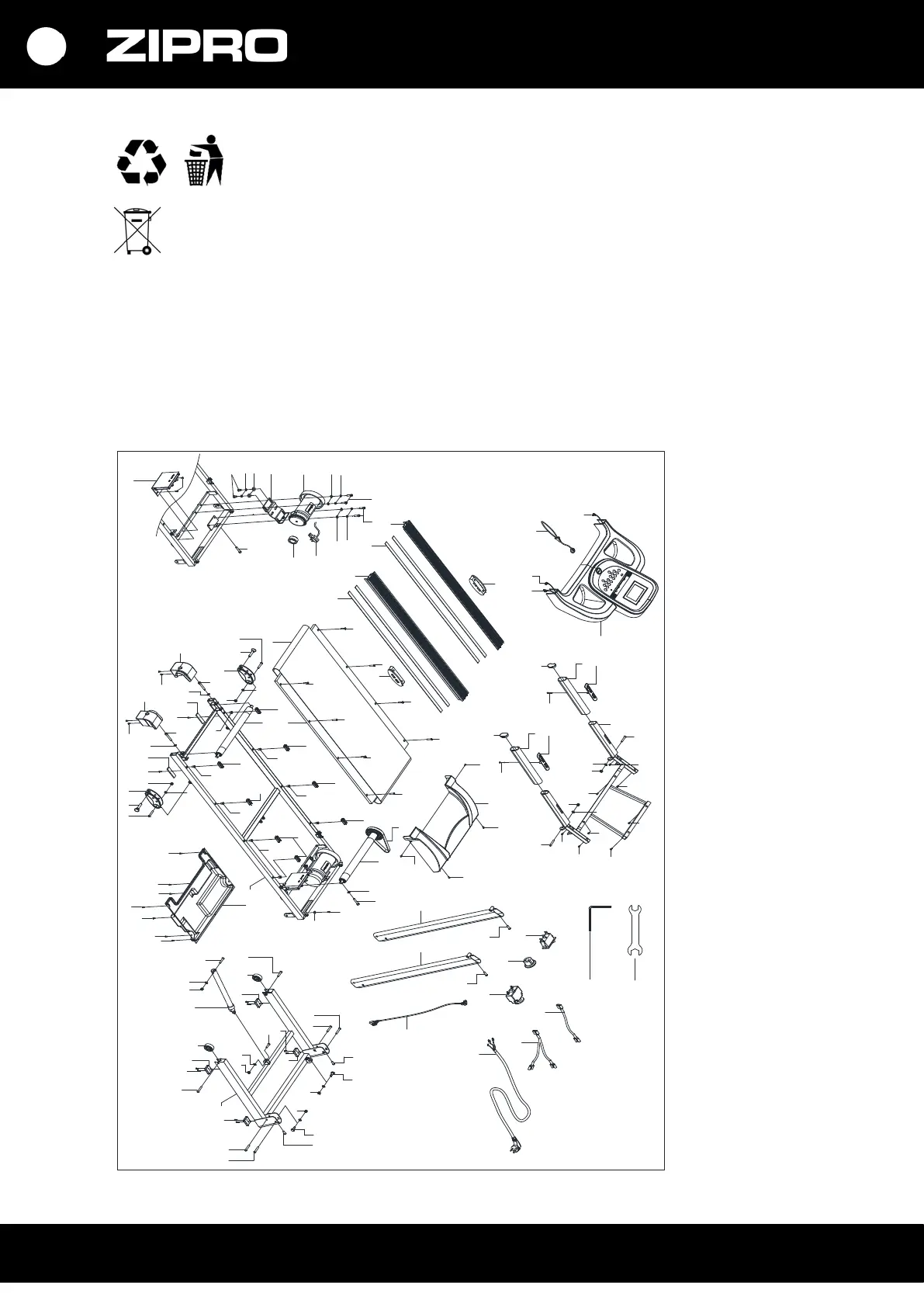 ZIPRO