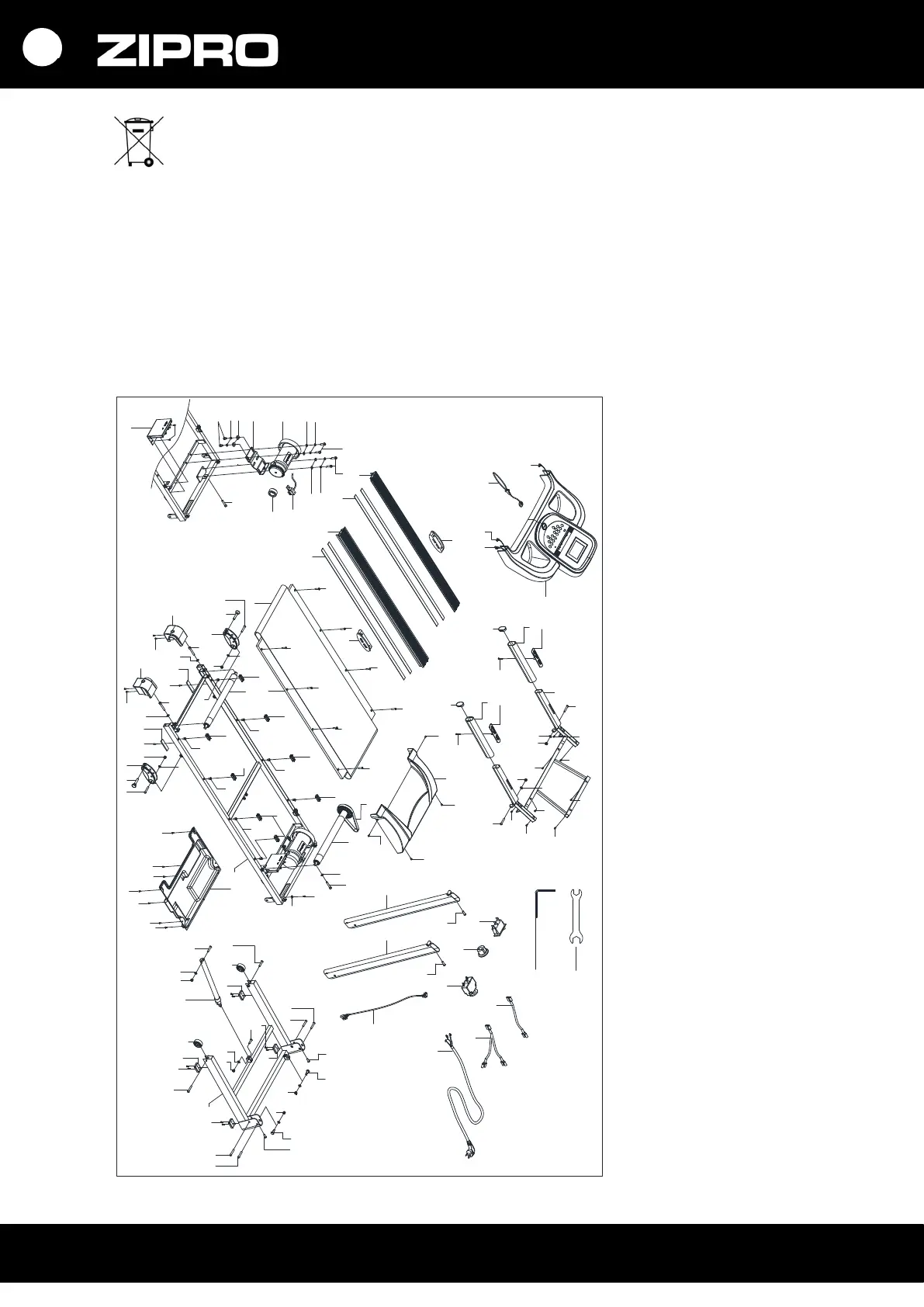 ZIPRO