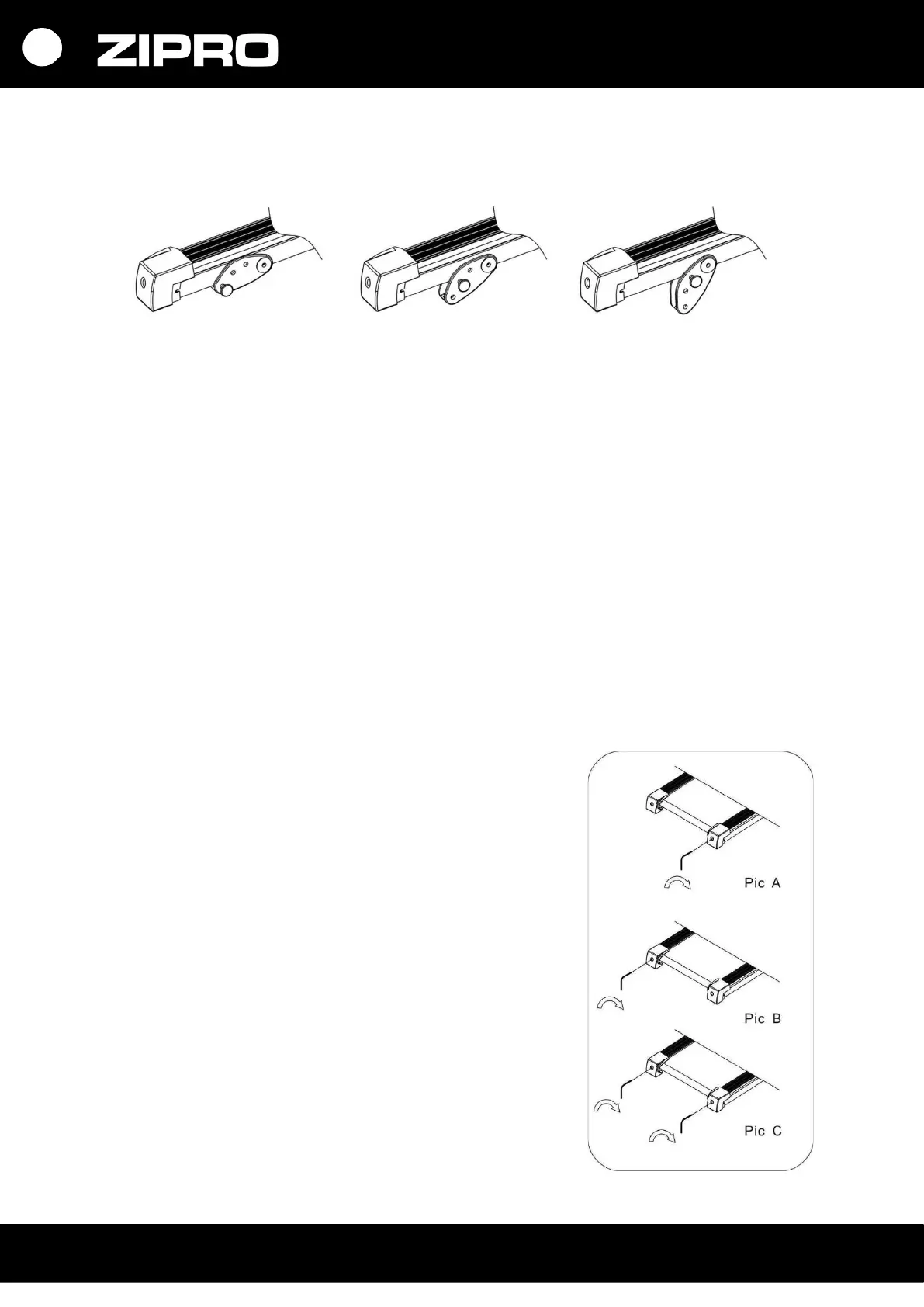 ZIPRO

Pic A

Pic B

Pic C