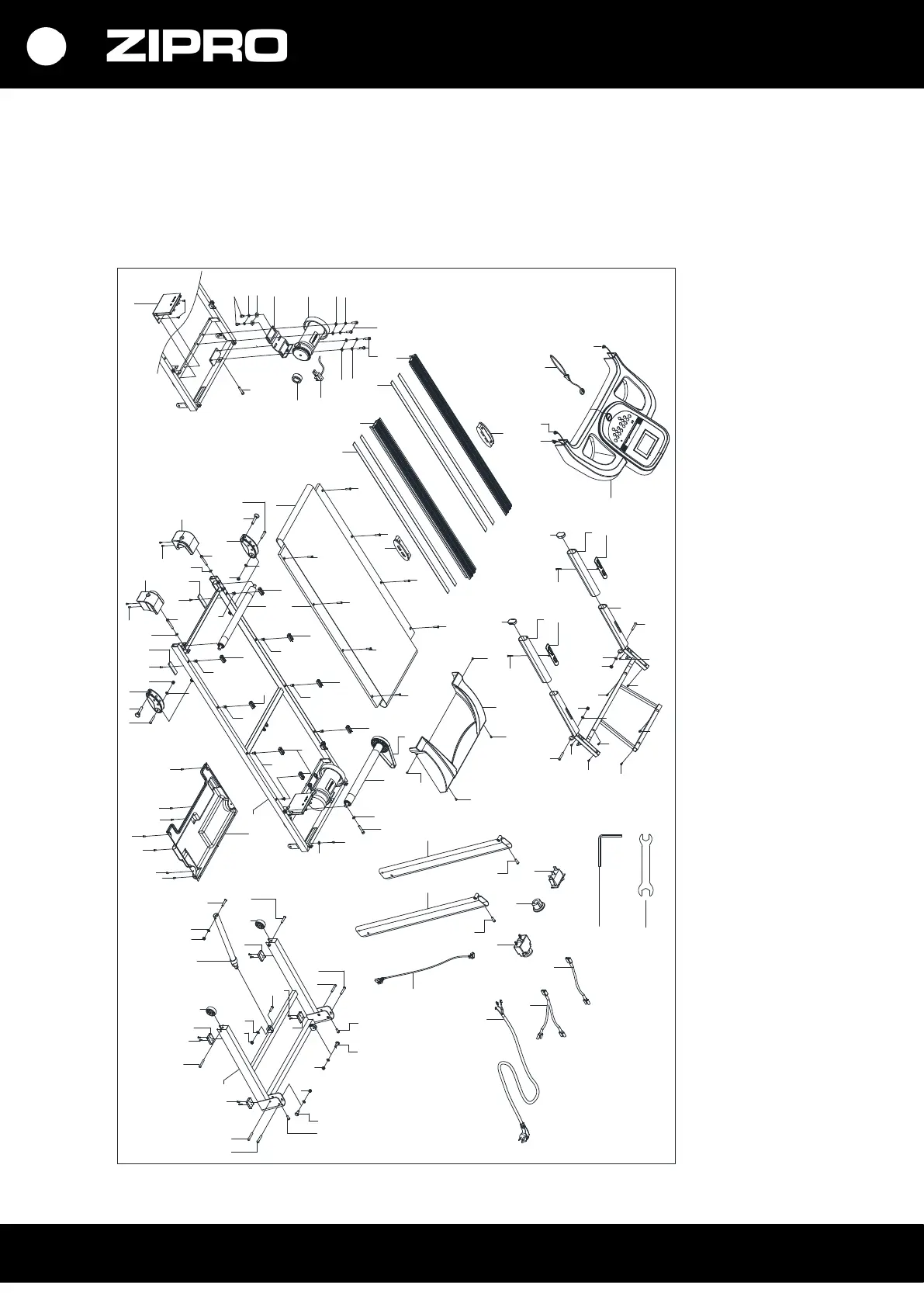 ZIPRO